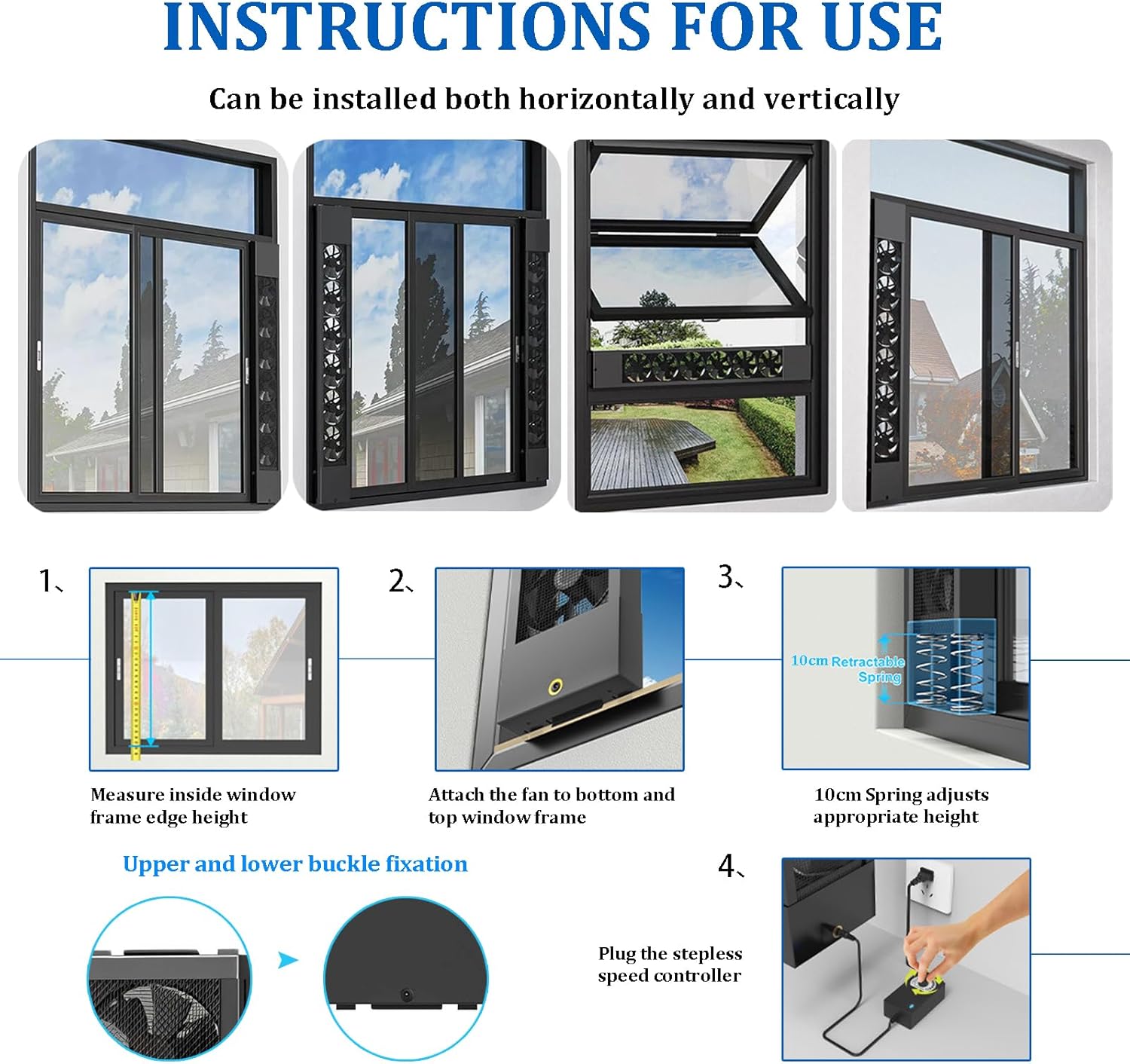 INSTRUCTIONS FOR USE

Can be installed both horizontally and vertically

1、

Measure inside window frame edge height

2、

Attach the fan to bottom and top window frame

3、

10cm Retractable Spring

10cm Spring adjusts appropriate height

Upper and lower buckle fixation

4、

Plug the stepless speed controller