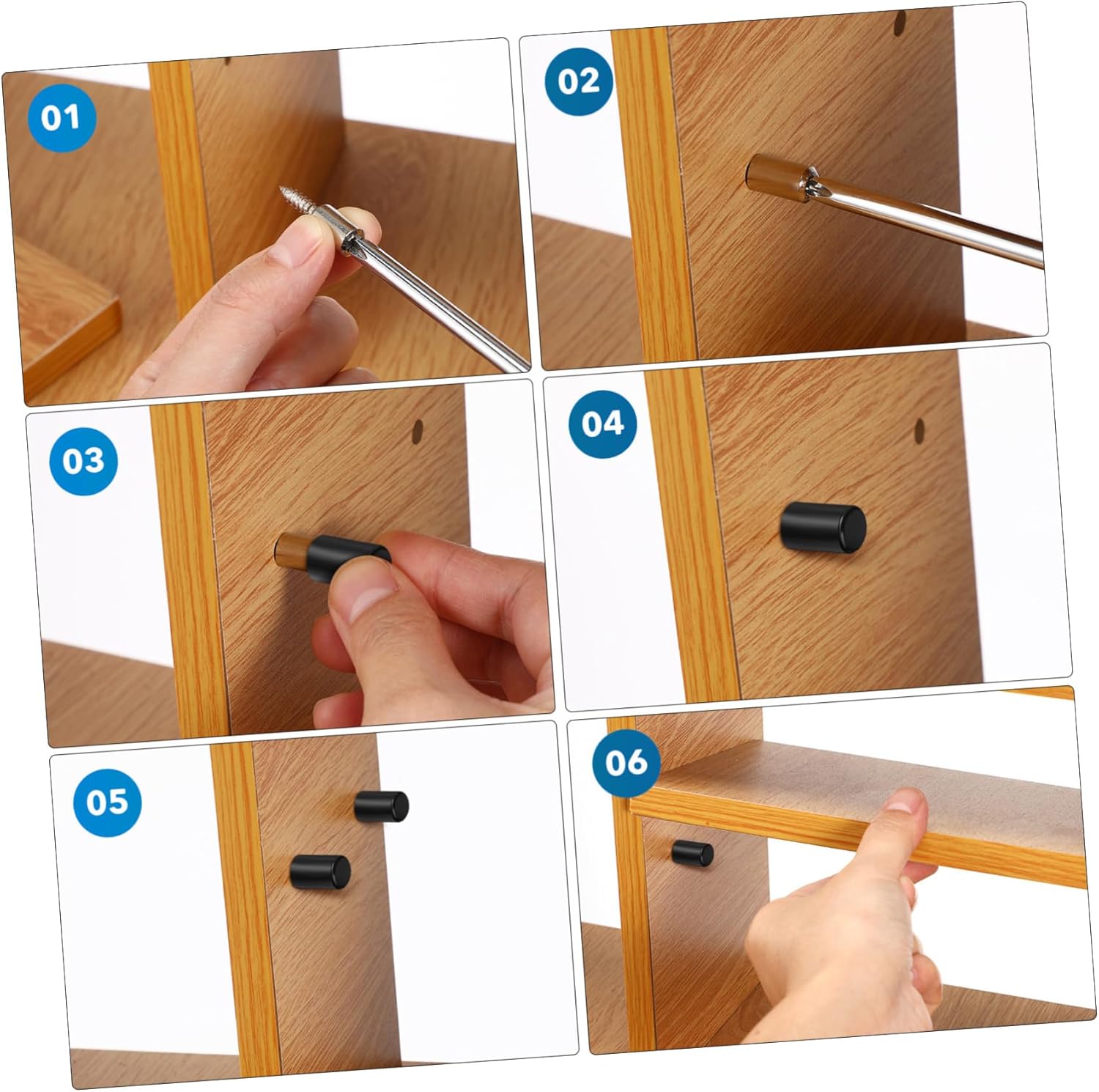 01

02

03

04

05

06