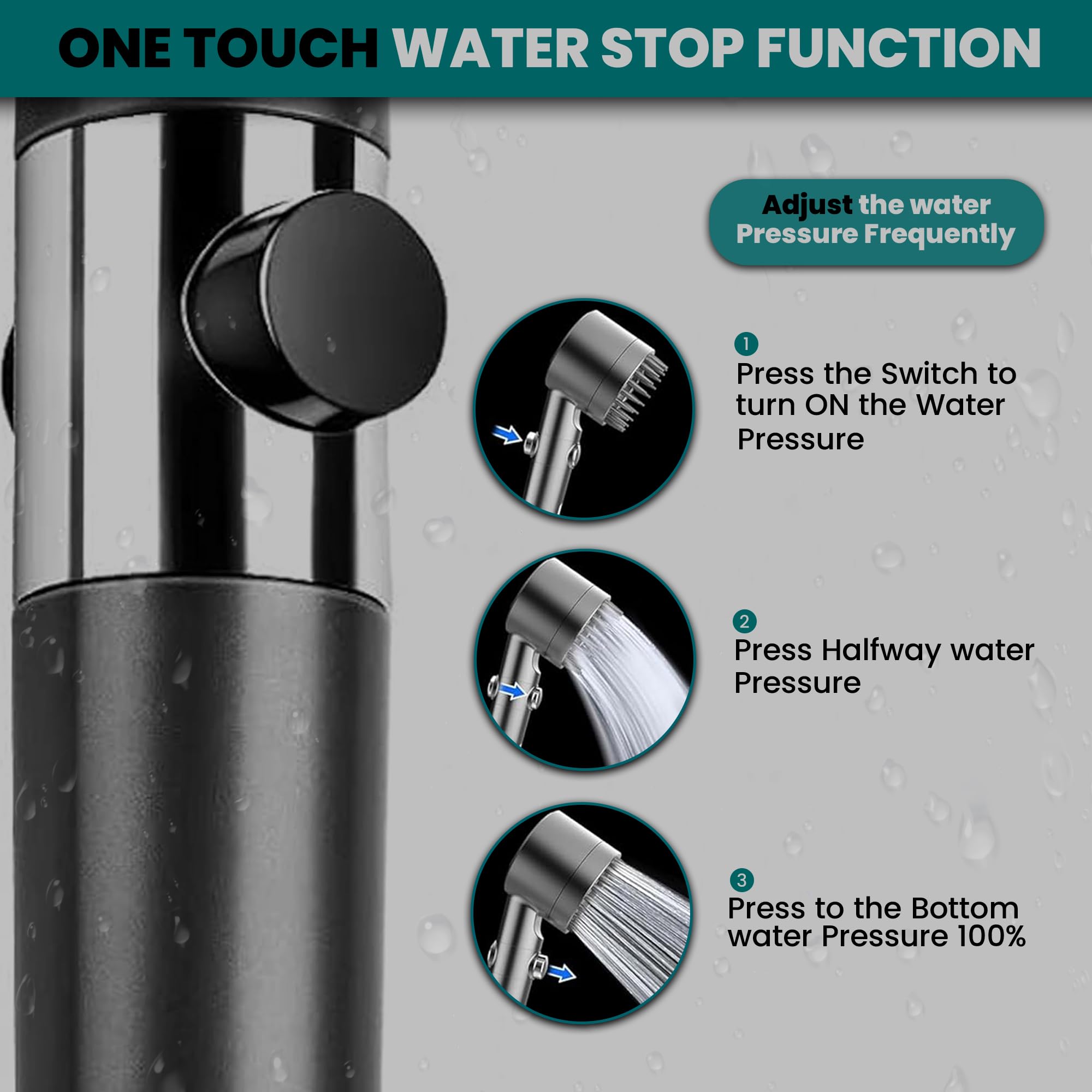 ONE TOUCH WATER STOP FUNCTION

Adjust the water Pressure Frequently

1
Press the Switch to turn ON the Water Pressure

2
Press Halfway water Pressure

3
Press to the Bottom water Pressure 100%