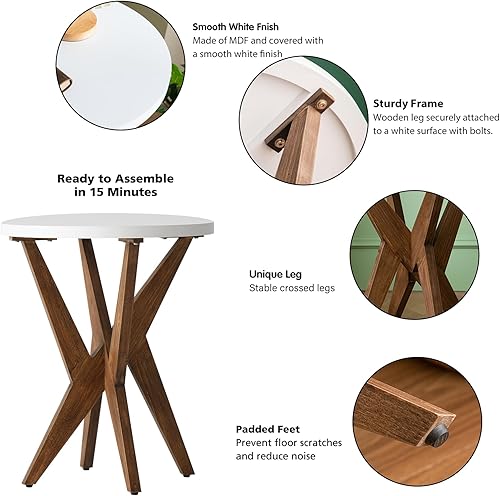 Smooth White Fnish
Made of MDF and covered with a smooth white finish

Sturdy Frame
Wooden leg securely attached to a white surface with bolts.

Ready to Assemble in 15 Minutes

Unique Leg
Stable crossed legs

Padded Feet
Prevent floor scratches and reduce noise