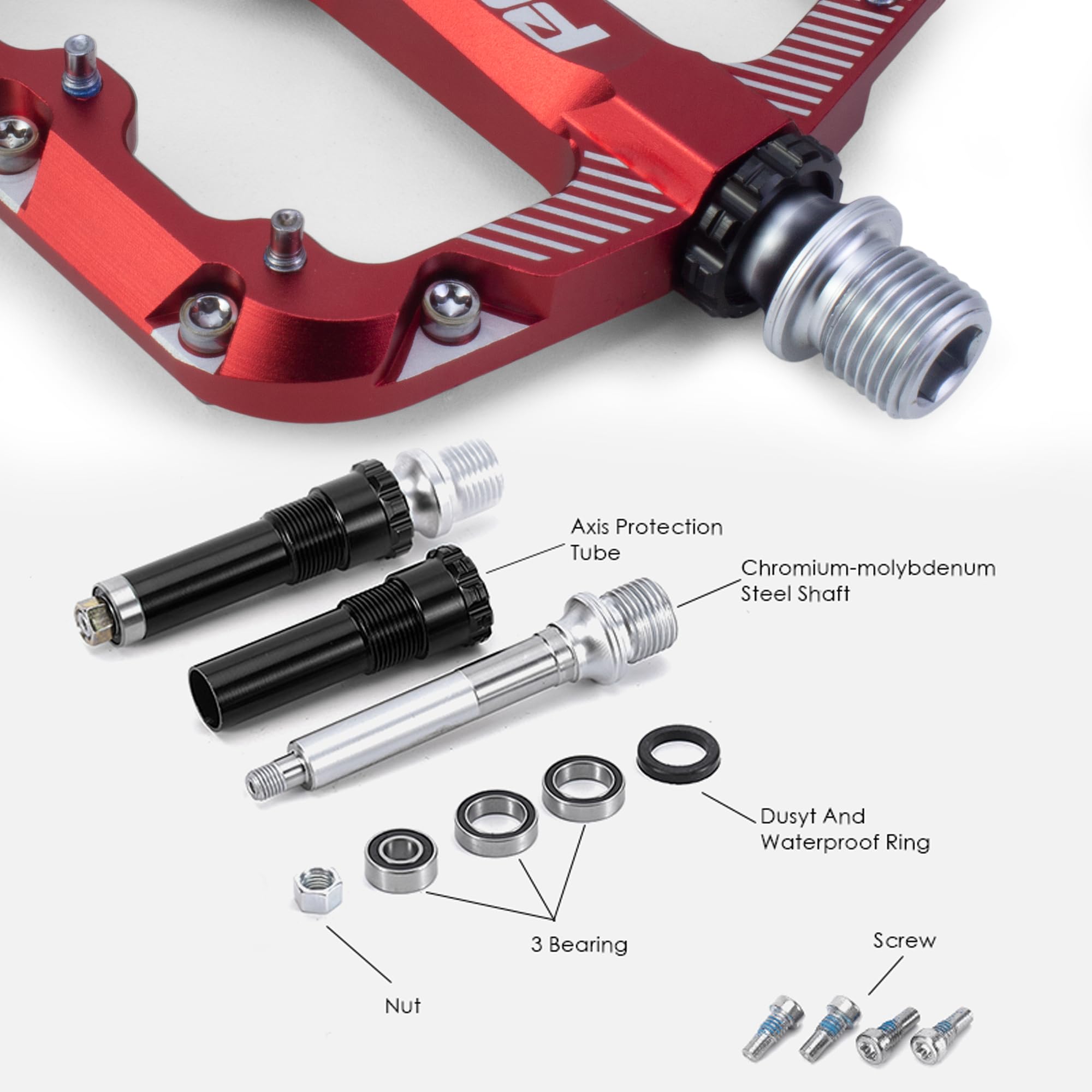 Axis Protection Tube

Chromium-molybdenum Steel Shaft

Dusyt And Waterproof Ring

3 Bearing

Screw

Nut