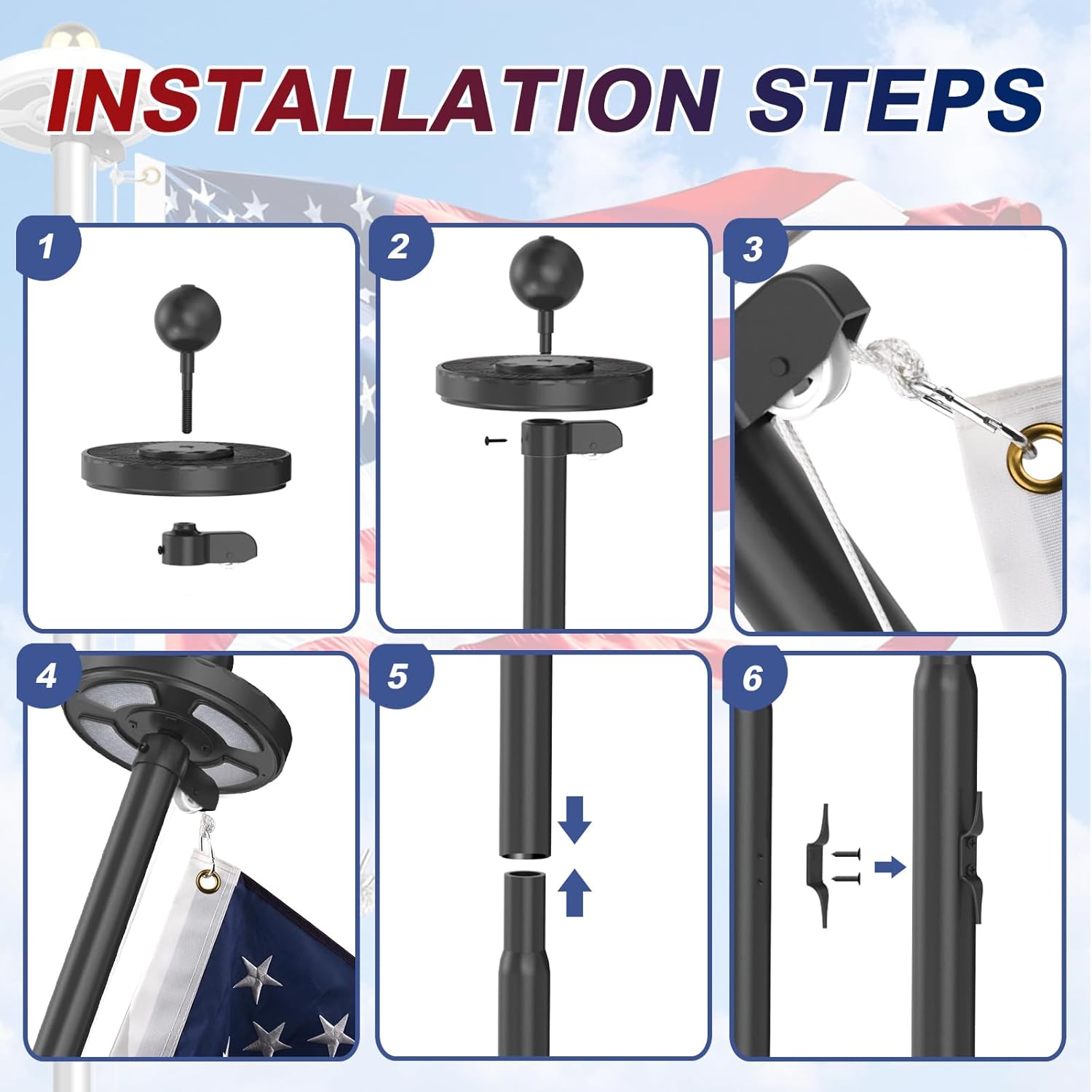 INSTALLATION STEPS

1

2

3

4

5

6