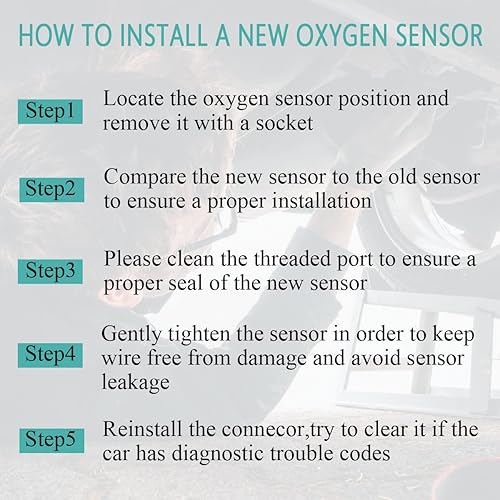 HOW TO INSTALL A NEW OXYGEN SENSOR

Step1 Locate the oxygen sensor position and remove it with a socket

Step2 Compare the new sensor to the old sensor to ensure a proper installation

Step3 Please clean the threaded port to ensure a proper seal of the new sensor

Step4 Gently tighten the sensor in order to keep wire free from damage and avoid sensor leakage

Step5 Reinstall the connecor,try to clear it if the car has diagnostic trouble codes