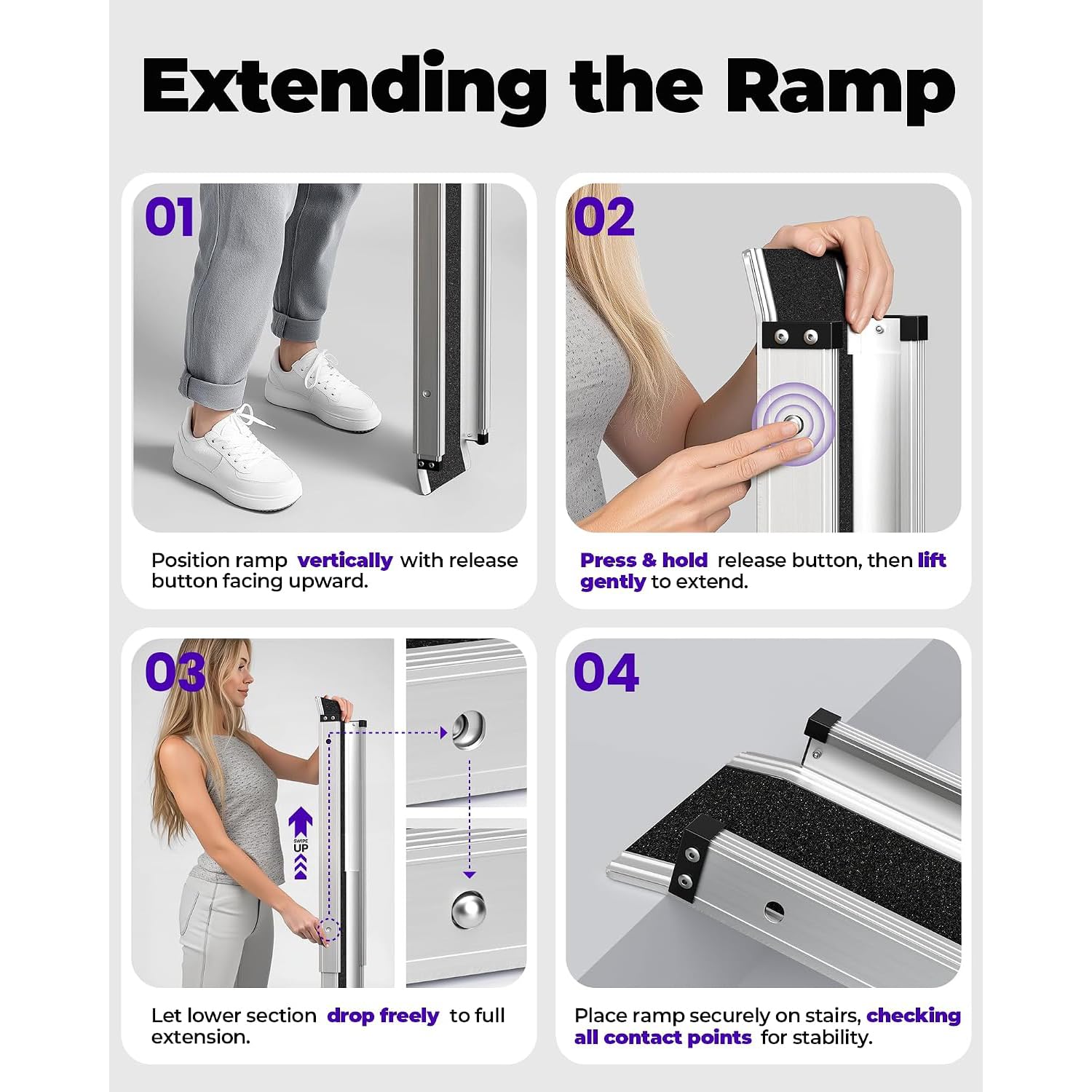 Extending the Ramp

01

Position ramp vertically with release button facing upward.

02

Press & hold release button, then lift gently to extend.

03

SWIPE UP

Let lower section drop freely to full extension.

04

Place ramp securely on stairs, checking all contact points for stability.