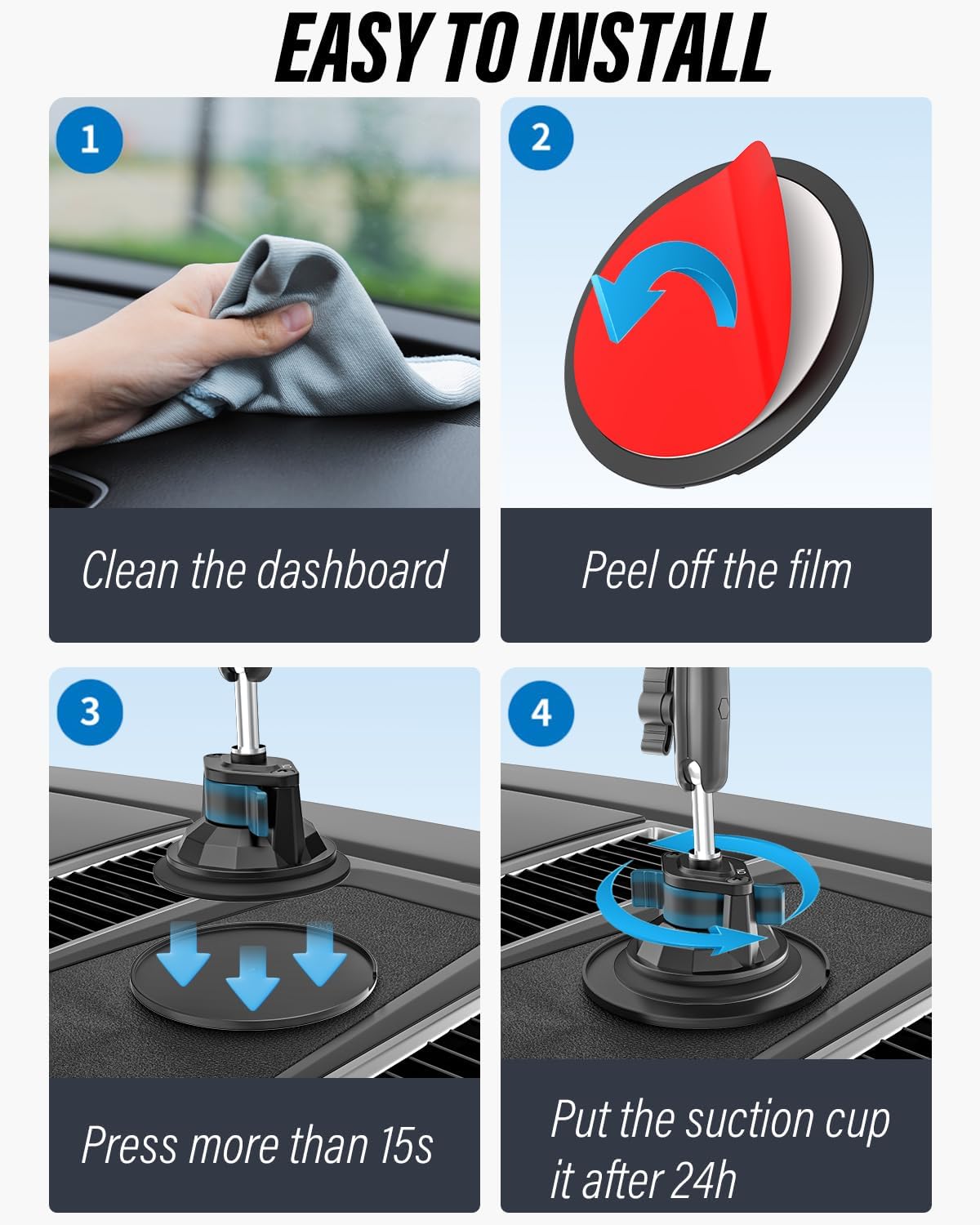 EASY TO INSTALL

1

Clean the dashboard

2

Peel off the film

3

Press more than 15s

4

Put the suction cup it after 24h