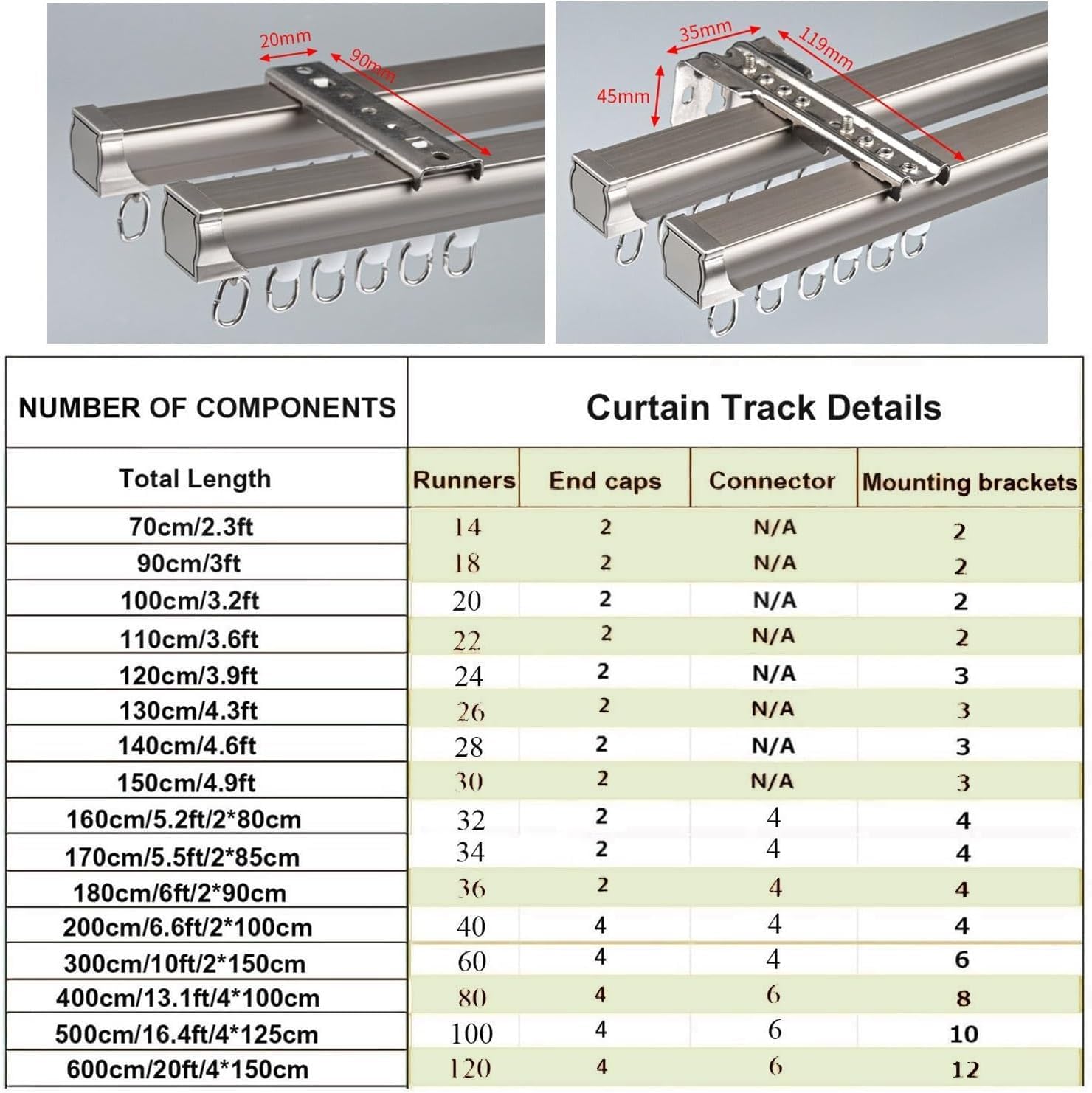 20mm
90mm

35mm
119mm
45mm

| NUMBER OF COMPONENTS | Curtain Track Details | | | |
|---|---|---|---|---|
| Total Length | Runners | End caps | Connector | Mounting brackets |
| 70cm/2.3ft | 14 | 2 | N/A | 2 |
| 90cm/3ft | 18 | 2 | N/A | 2 |
| 100cm/3.2ft | 20 | 2 | N/A | 2 |
| 110cm/3.6ft | 22 | 2 | N/A | 2 |
| 120cm/3.9ft | 24 | 2 | N/A | 3 |
| 130cm/4.3ft | 26 | 2 | N/A | 3 |
| 140cm/4.6ft | 28 | 2 | N/A | 3 |
| 150cm/4.9ft | 30 | 2 | N/A | 3 |
| 160cm/5.2ft/2*80cm | 32 | 2 | 4 | 4 |
| 170cm/5.5ft/2*85cm | 34 | 2 | 4 | 4 |
| 180cm/6ft/2*90cm | 36 | 2 | 4 | 4 |
| 200cm/6.6ft/2*100cm | 40 | 4 | 4 | 4 |
| 300cm/10ft/2*150cm | 60 | 4 | 4 | 6 |
| 400cm/13.1ft/4*100cm | 80 | 4 | 6 | 8 |
| 500cm/16.4ft/4*125cm | 100 | 4 | 6 | 10 |
| 600cm/20ft/4*150cm | 120 | 4 | 6 | 12 |