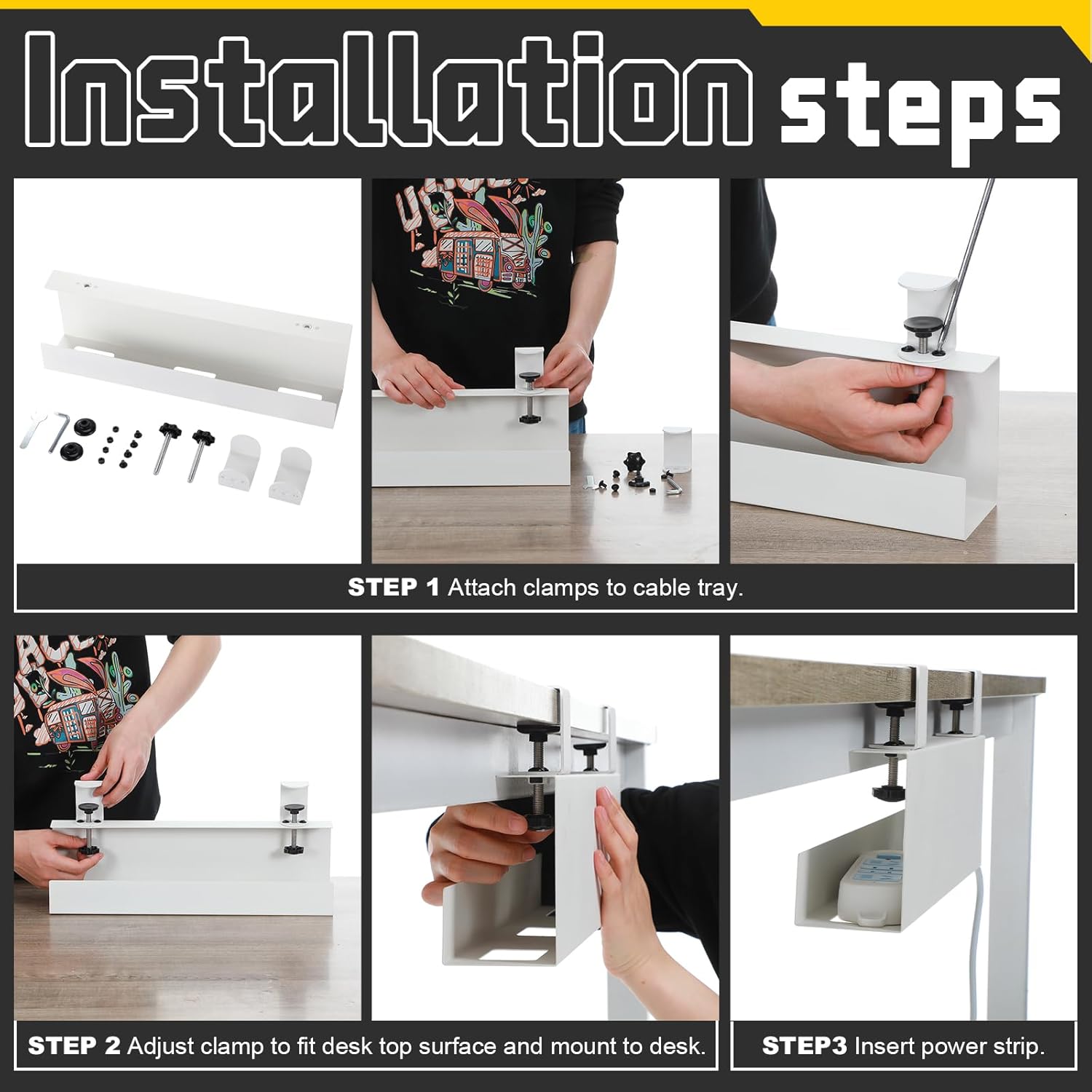 Installation steps

STEP 1 Attach clamps to cable tray.

STEP 2 Adjust clamp to fit desk top surface and mount to desk.

STEP3 Insert power strip.