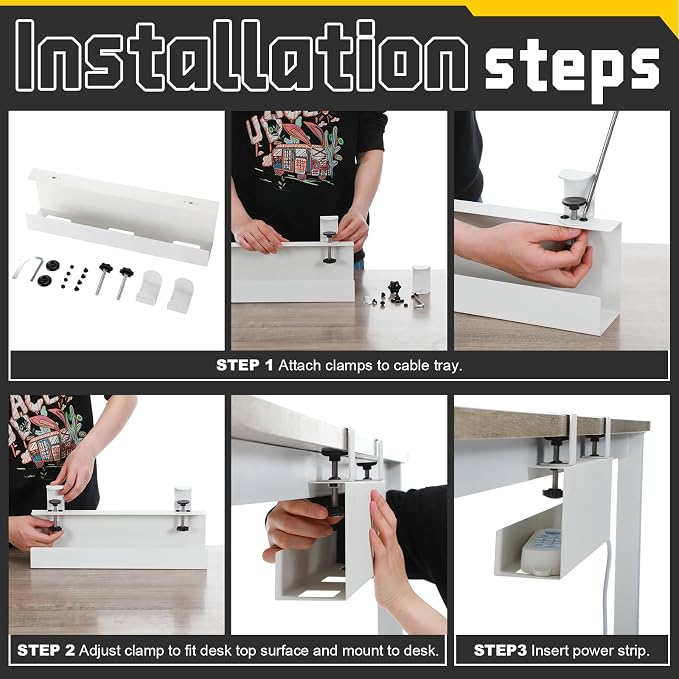 Installation steps

STEP 1 Attach clamps to cable tray.

STEP 2 Adjust clamp to fit desk top surface and mount to desk.

STEP3 Insert power strip.