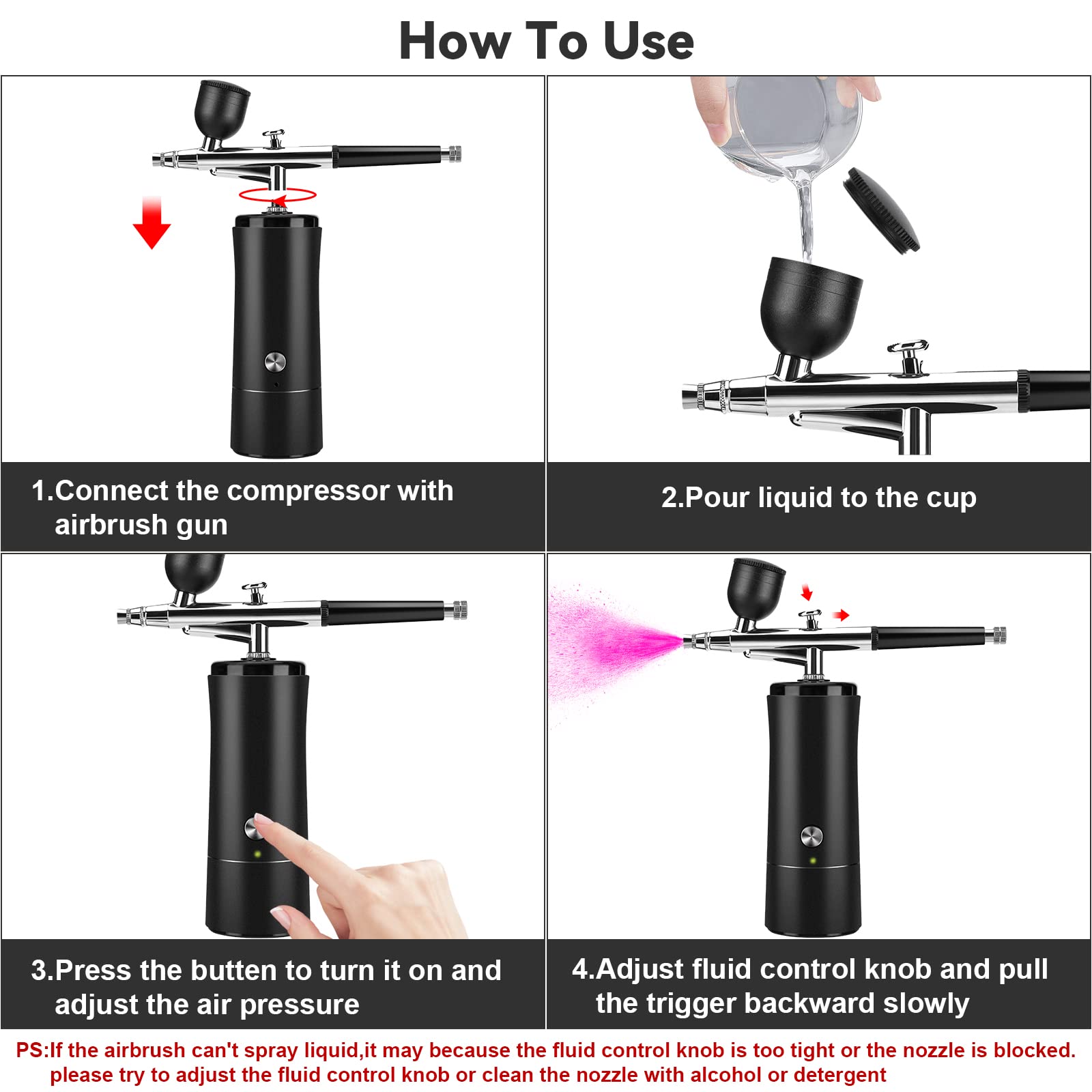 How To Use

1.Connect the compressor with airbrush gun

2.Pour liquid to the cup

3.Press the butten to turn it on and adjust the air pressure

4.Adjust fluid control knob and pull the trigger backward slowly

PS:If the airbrush can't spray liquid,it may because the fluid control knob is too tight or the nozzle is blocked. please try to adjust the fluid control knob or clean the nozzle with alcohol or detergent