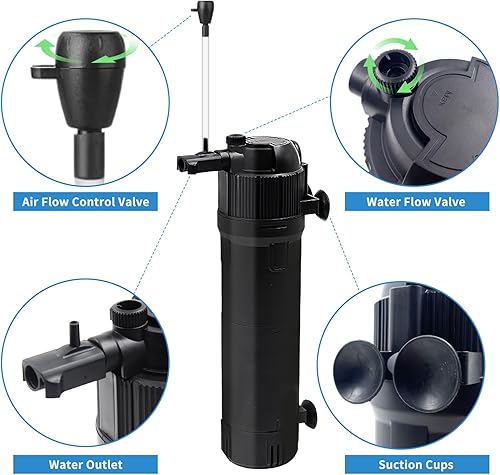 Air Flow Control Valve

Water Flow Valve

Water Outlet

Suction Cups