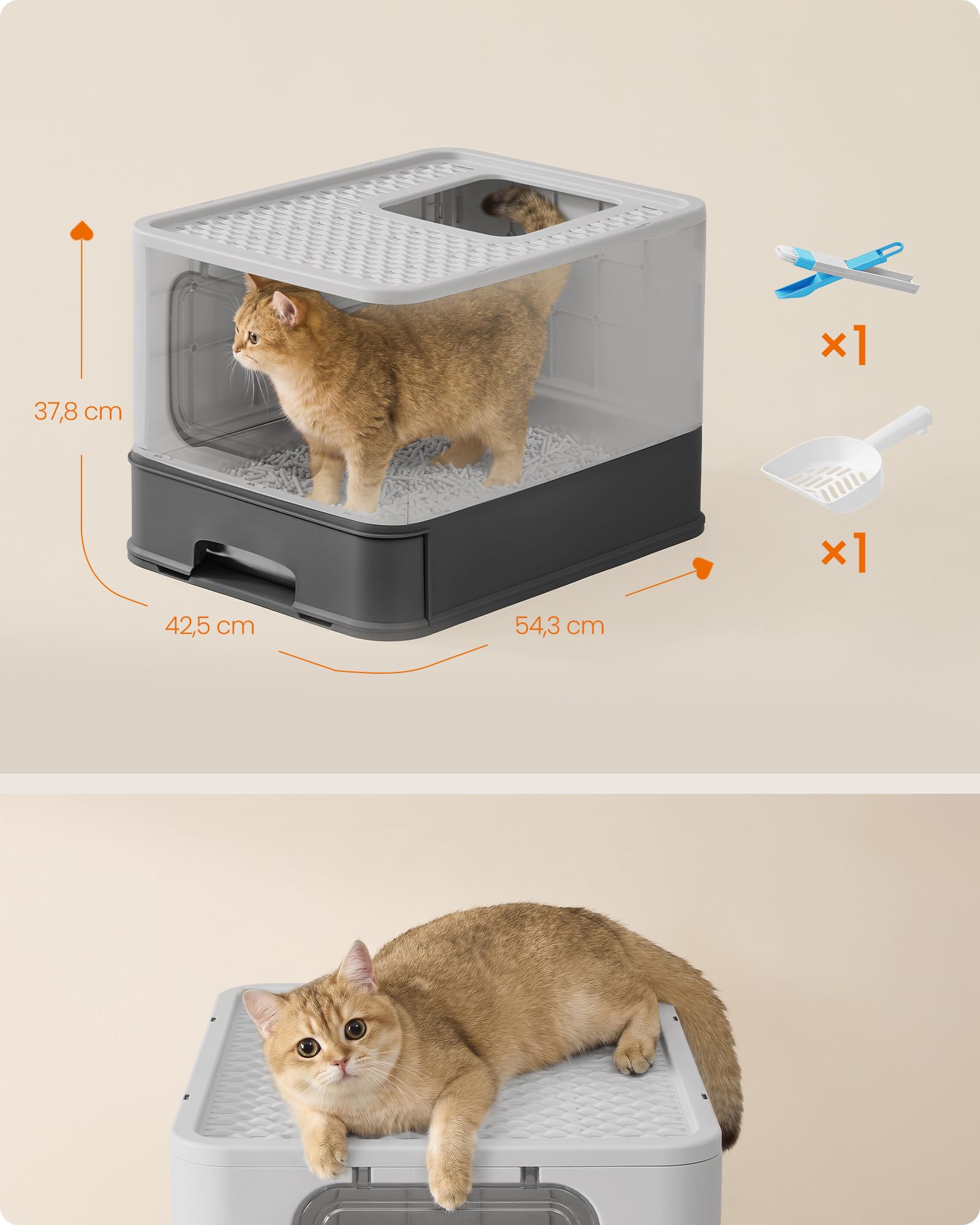 37,8 cm

42,5 cm

54,3 cm

×1

×1