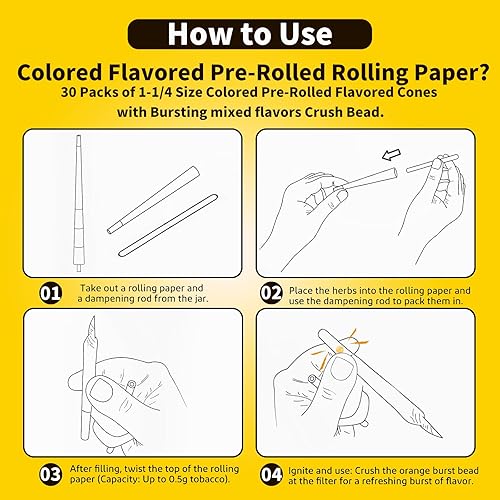 How to Use

Colored Flavored Pre-Rolled Rolling Paper?

30 Packs of 1-1/4 Size Colored Pre-Rolled Flavored Cones with Bursting mixed flavors Crush Bead.

01 Take out a rolling paper and a dampening rod from the jar.

02 Place the herbs into the rolling paper and use the dampening rod to pack them in.

03 After filling, twist the top of the rolling paper (Capacity: Up to 0.5g tobacco).

04 Ignite and use: Crush the orange burst bead at the filter for a refreshing burst of flavor.