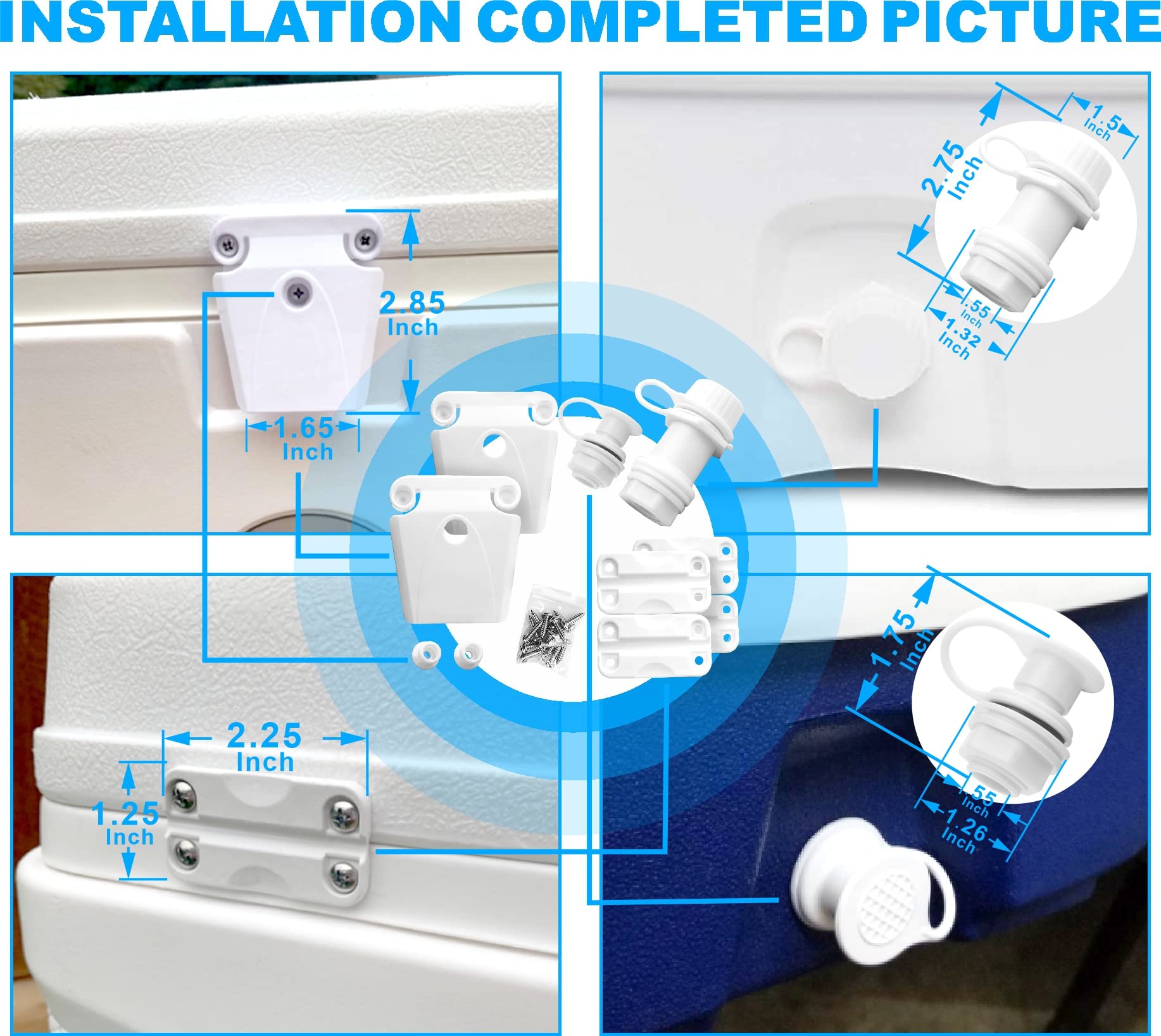 INSTALLATION COMPLETED PICTURE

2.85 Inch

1.65 Inch

1.5 Inch

2.75 Inch

.55 Inch

1.32 Inch

2.25 Inch

1.25 Inch

1.75 Inch

.55 Inch

1.26 Inch