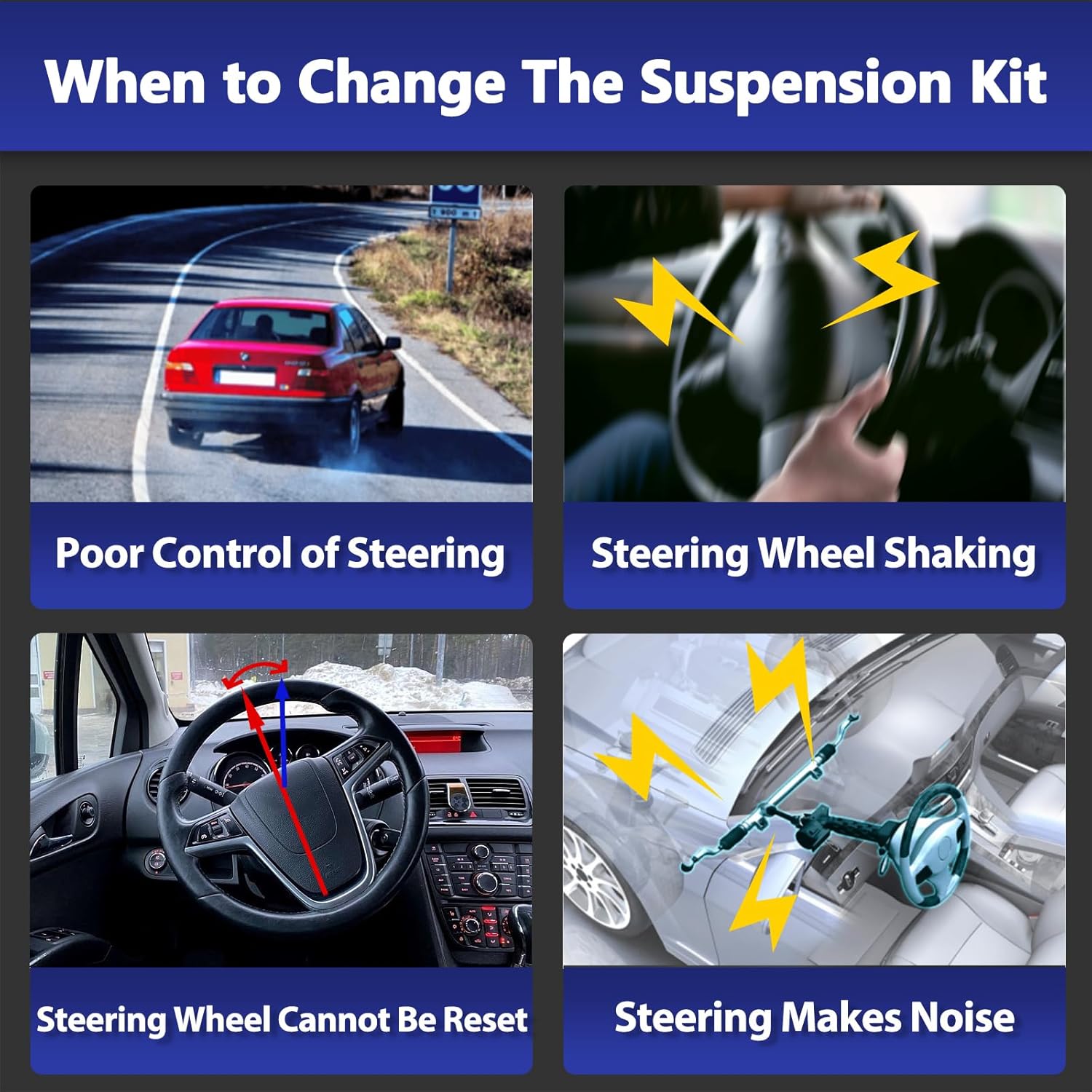 When to Change The Suspension Kit

Poor Control of Steering

Steering Wheel Shaking

Steering Wheel Cannot Be Reset

Steering Makes Noise