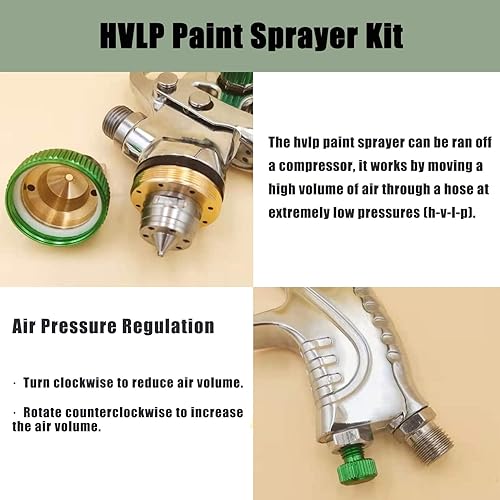 HVLP Paint Sprayer Kit

The hvlp paint sprayer can be ran off a compressor, it works by moving a high volume of air through a hose at extremely low pressures (h-v-l-p).

Air Pressure Regulation

· Turn clockwise to reduce air volume.

· Rotate counterclockwise to increase the air volume.