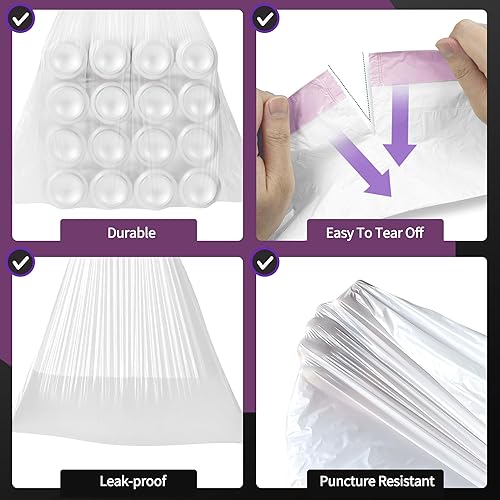 Durable

Easy To Tear Off

Leak-proof

Puncture Resistant