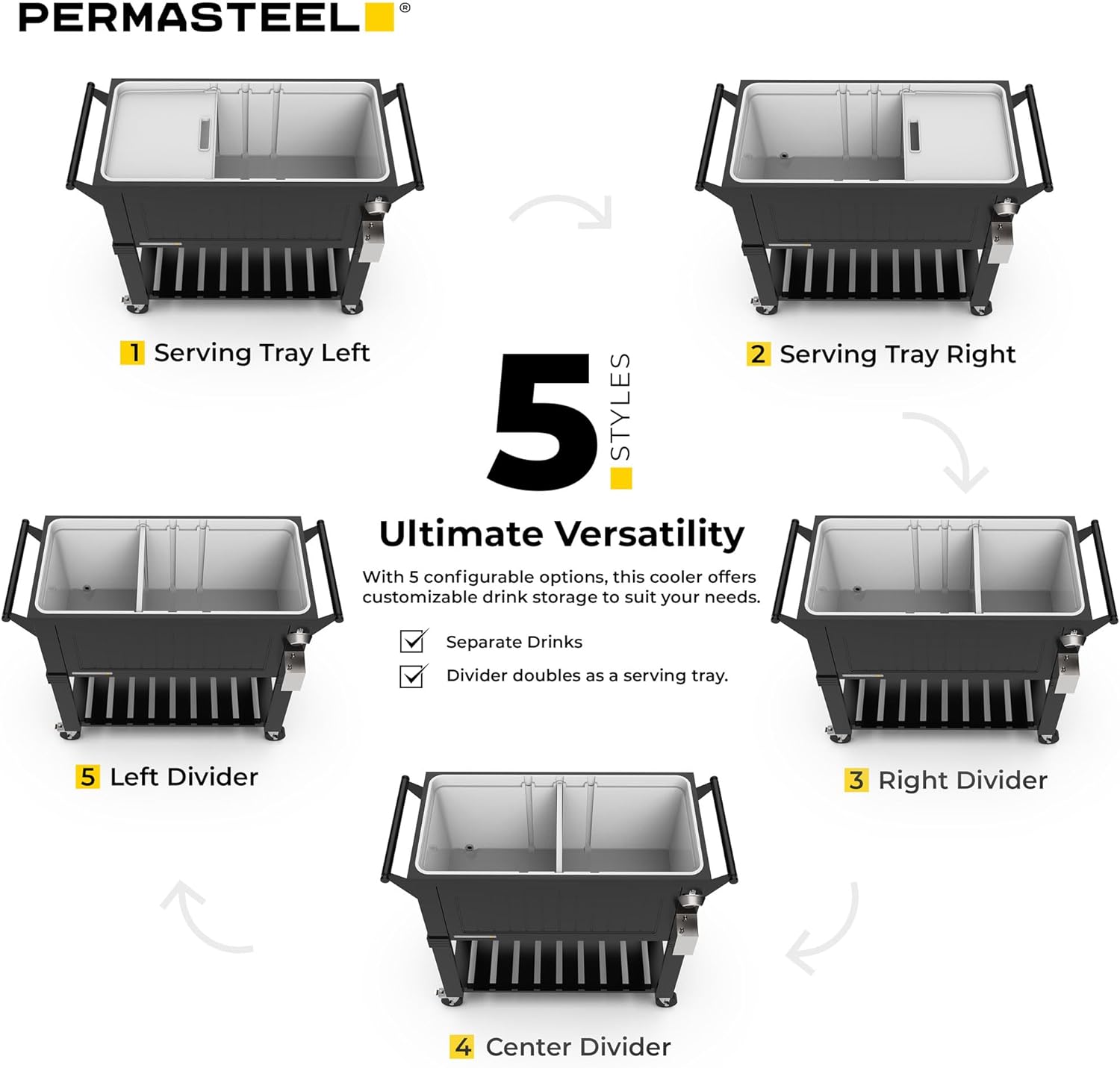 PERMASTEEL®

1 Serving Tray Left

2 Serving Tray Right

5 STYLES

Ultimate Versatility

With 5 configurable options, this cooler offers customizable drink storage to suit your needs.

Separate Drinks

Divider doubles as a serving tray.

5 Left Divider

3 Right Divider

4 Center Divider