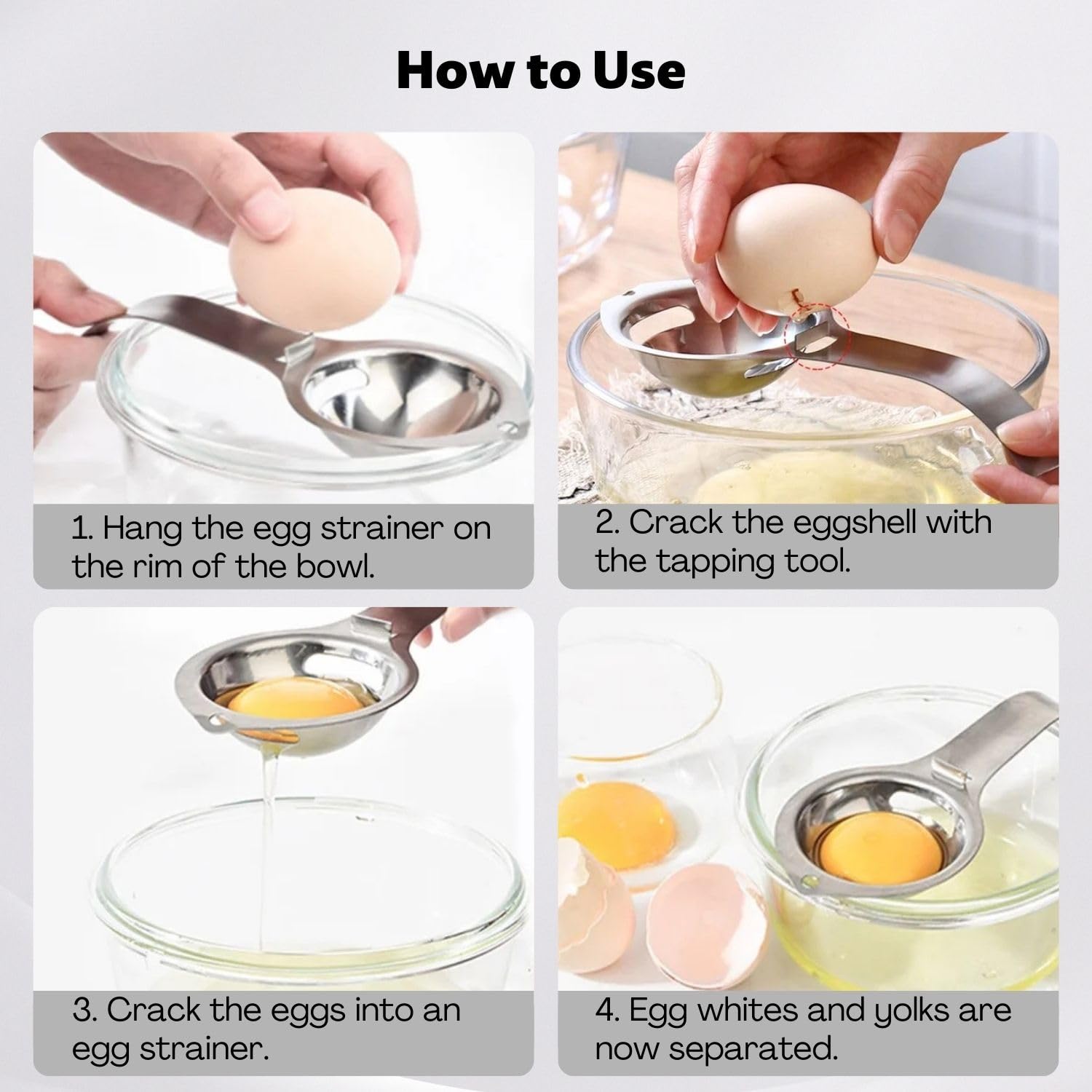 How to Use

1. Hang the egg strainer on the rim of the bowl.

2. Crack the eggshell with the tapping tool.

3. Crack the eggs into an egg strainer.

4. Egg whites and yolks are now separated.