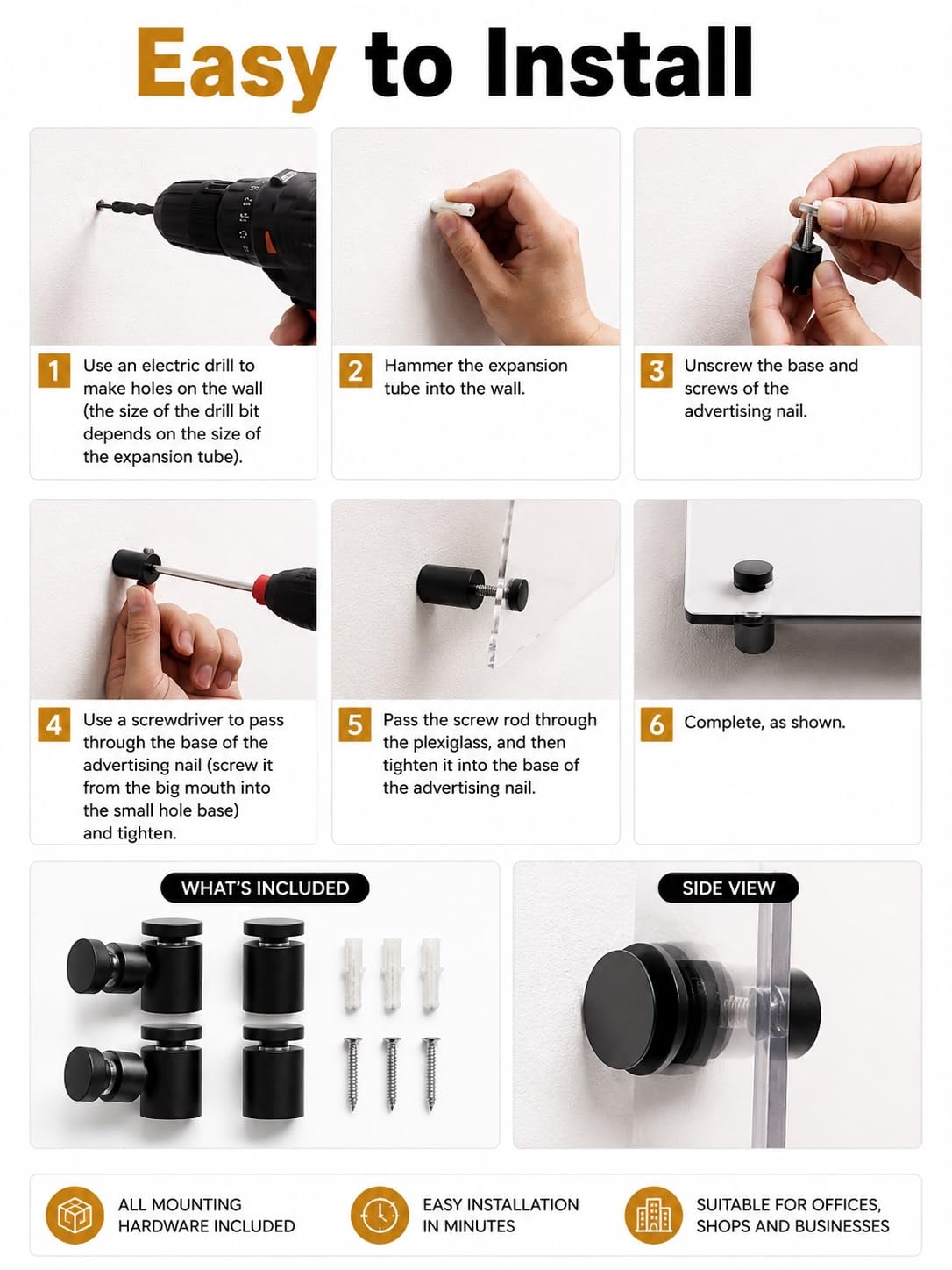 Easy to Install

1 Use an electric drill to make holes on the wall (the size of the drill bit depends on the size of the expansion tube).

2 Hammer the expansion tube into the wall.

3 Unscrew the base and screws of the advertising nail.

4 Use a screwdriver to pass through the base of the advertising nail (screw it from the big mouth into the small hole base) and tighten.

5 Pass the screw rod through the plexiglass, and then tighten it into the base of the advertising nail.

6 Complete, as shown.

WHAT'S INCLUDED

SIDE VIEW

ALL MOUNTING HARDWARE INCLUDED

EASY INSTALLATION IN MINUTES

SUITABLE FOR OFFICES, SHOPS AND BUSINESSES