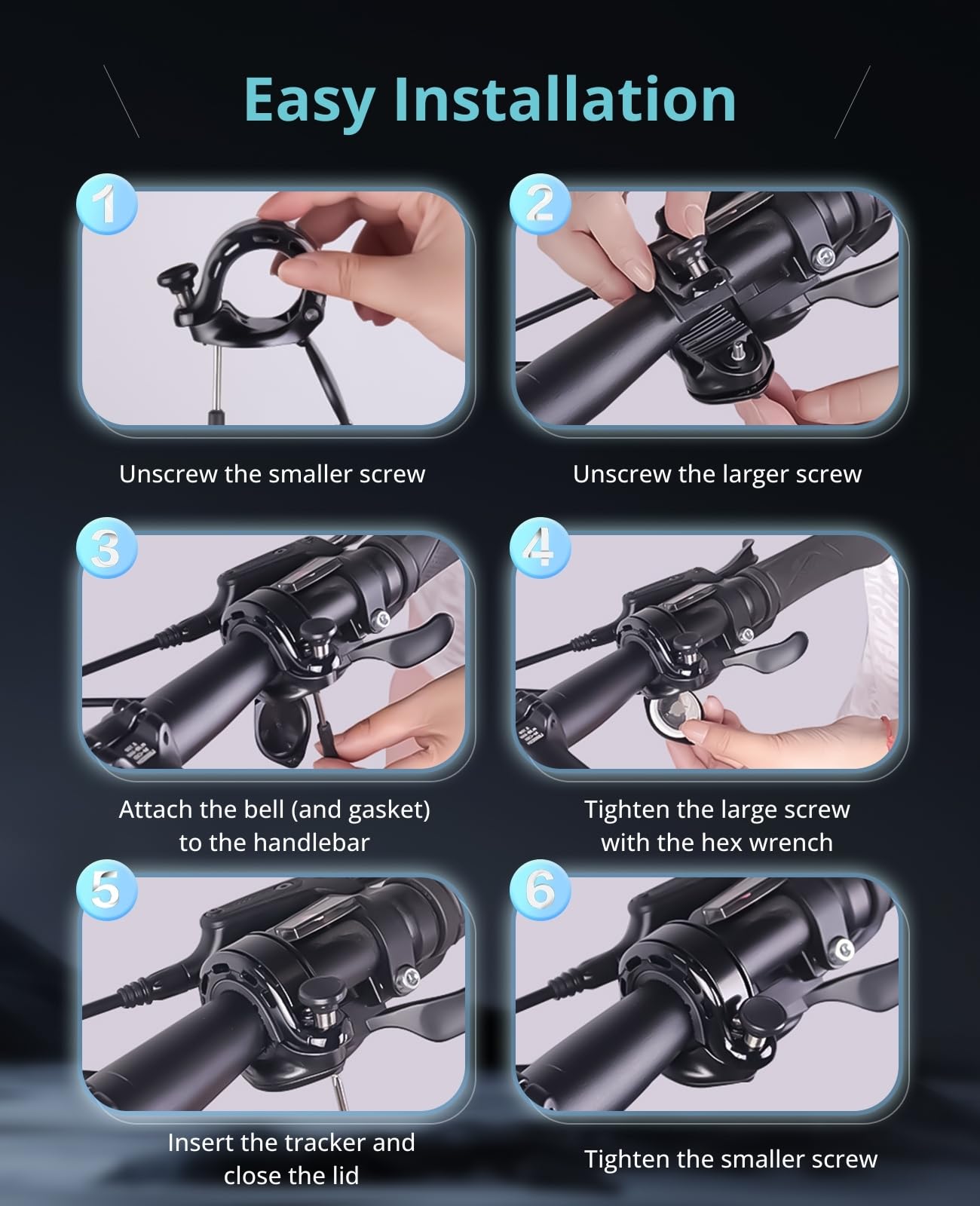 Easy Installation

1
Unscrew the smaller screw

2
Unscrew the larger screw

3
Attach the bell (and gasket) to the handlebar

4
Tighten the large screw with the hex wrench

5
Insert the tracker and close the lid

6
Tighten the smaller screw