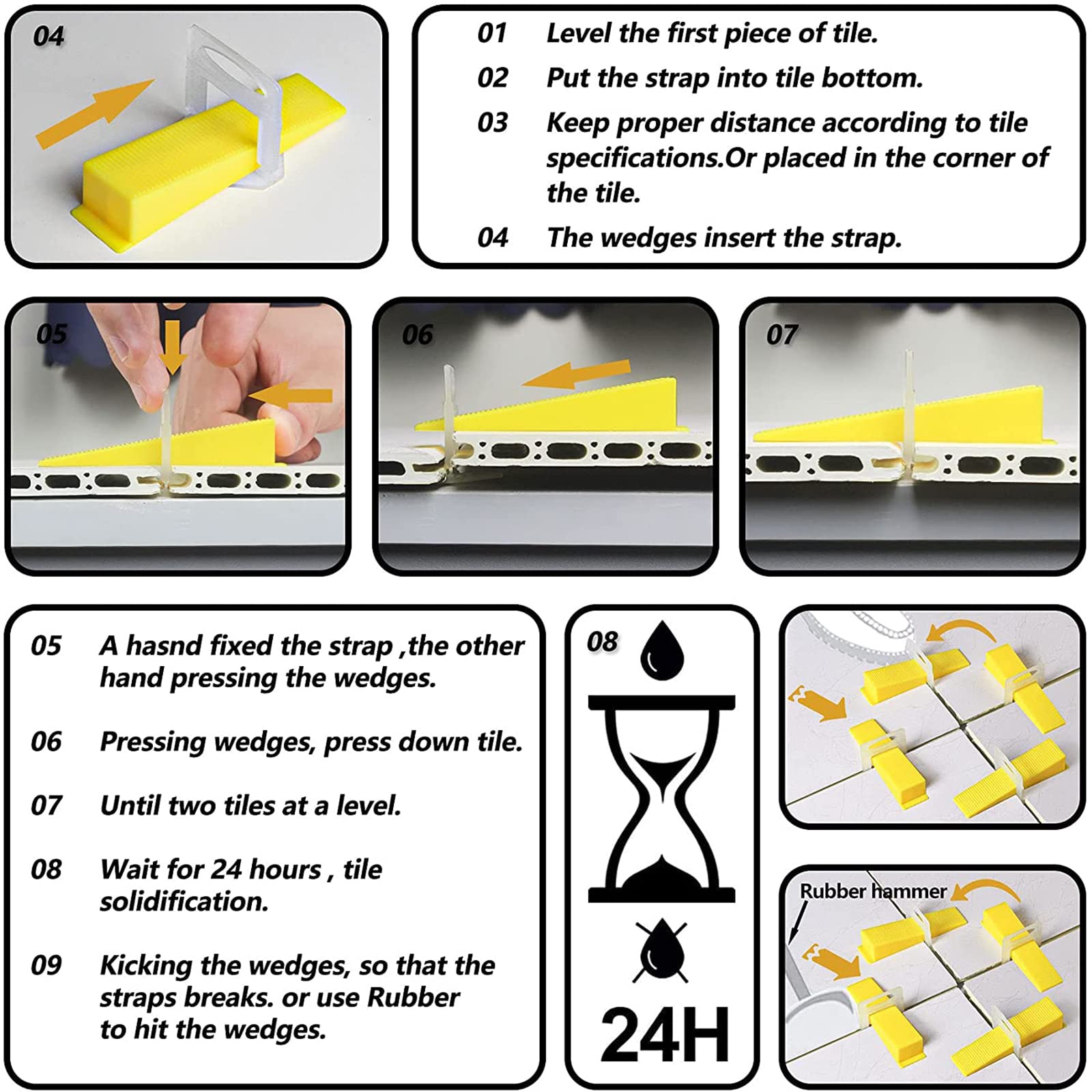 04

01 Level the first piece of tile.

02 Put the strap into tile bottom.

03 Keep proper distance according to tile specifications.Or placed in the corner of the tile.

04 The wedges insert the strap.

05

06

07

05 A hasnd fixed the strap ,the other hand pressing the wedges.

06 Pressing wedges, press down tile.

07 Until two tiles at a level.

08 Wait for 24 hours , tile solidification.

09 Kicking the wedges, so that the straps breaks. or use Rubber to hit the wedges.

08

24H

Rubber hammer