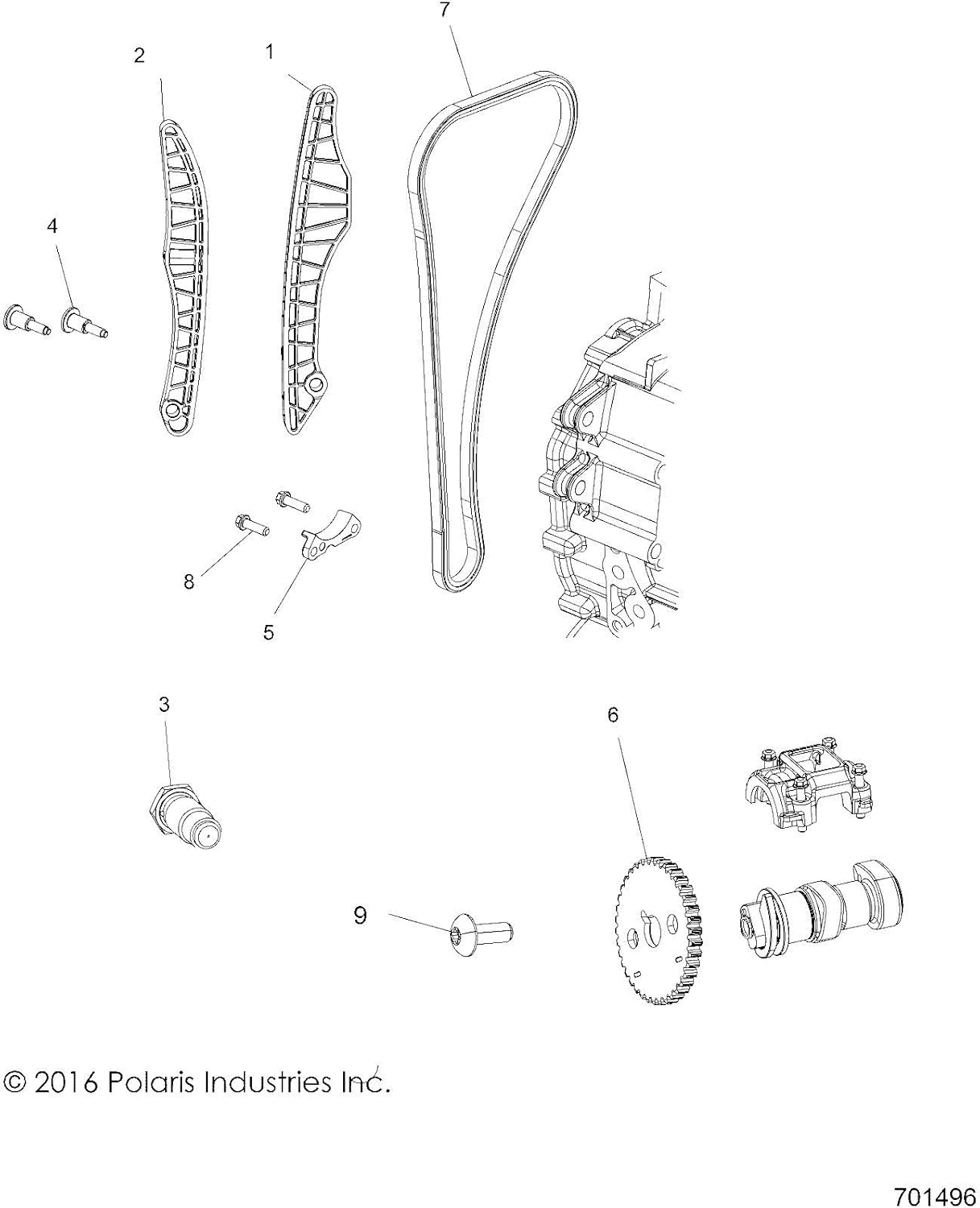 7
2
1
4
8
5
3
6
9
© 2016 Polaris Industries Inc.
701496