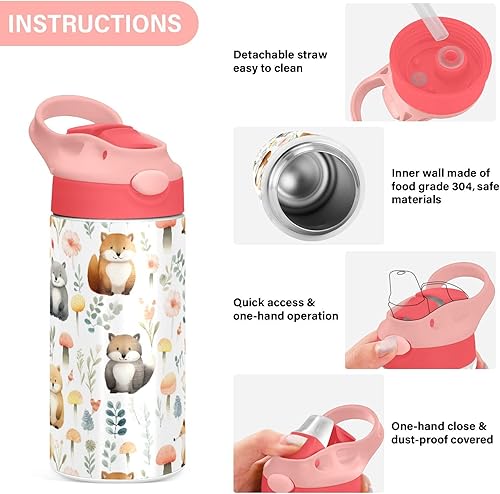 INSTRUCTIONS

Detachable straw easy to clean

Inner wall made of food grade 304, safe materials

Quick access & one-hand operation

One-hand close & dust-proof covered