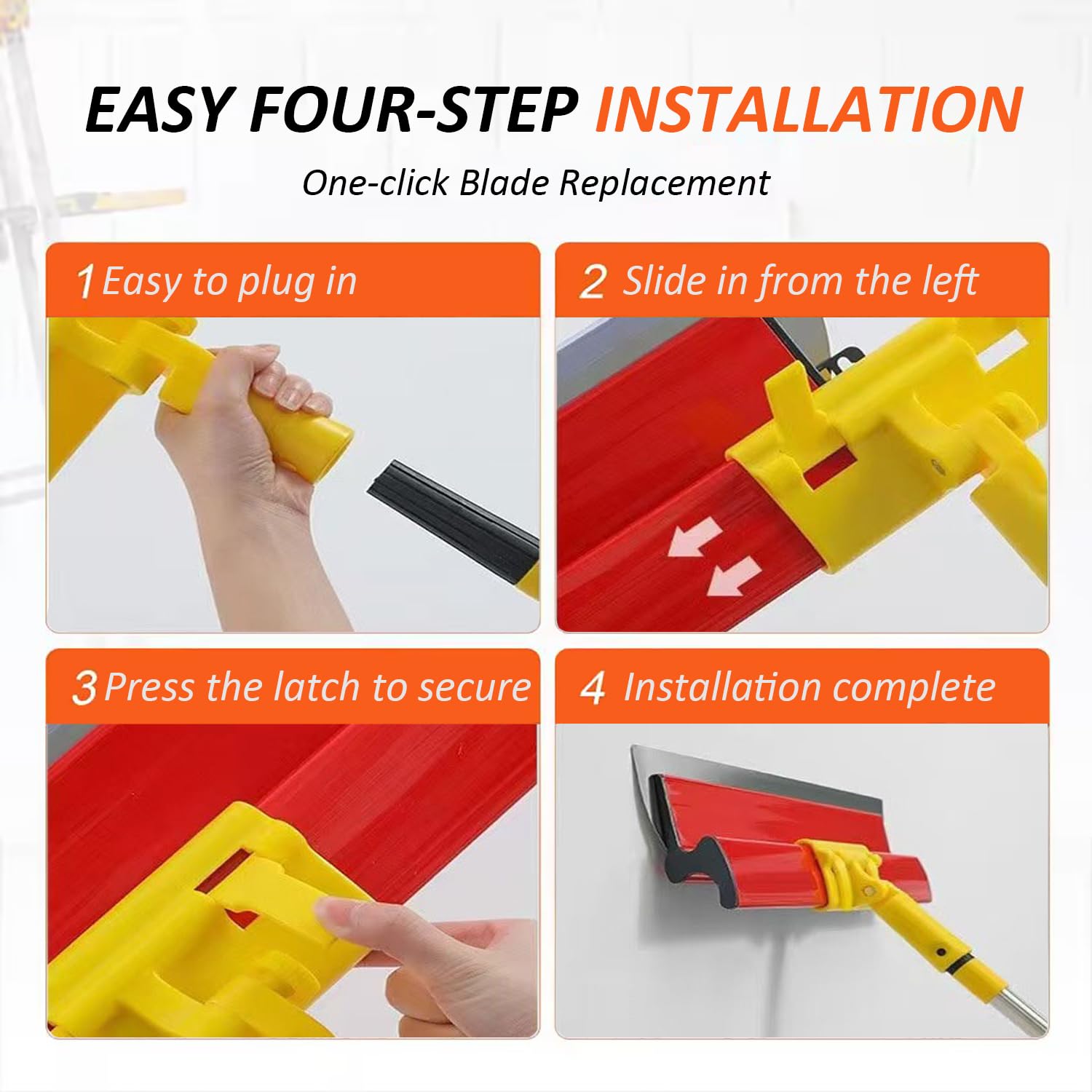 EASY FOUR-STEP INSTALLATION

One-click Blade Replacement

1 Easy to plug in

2 Slide in from the left

3 Press the latch to secure

4 Installation complete