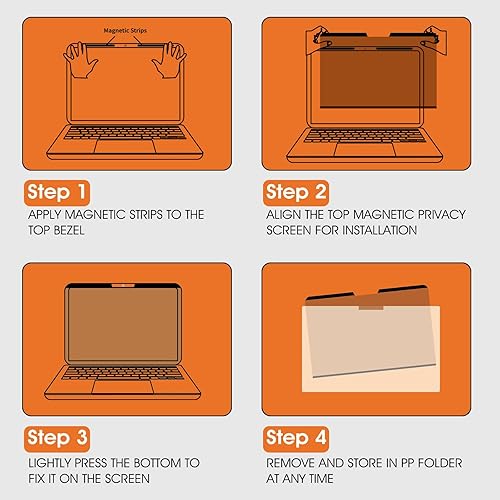 Magnetic Strips

Step 1
APPLY MAGNETIC STRIPS TO THE TOP BEZEL

Step 2
ALIGN THE TOP MAGNETIC PRIVACY SCREEN FOR INSTALLATION

Step 3
LIGHTLY PRESS THE BOTTOM TO FIX IT ON THE SCREEN

Step 4
REMOVE AND STORE IN PP FOLDER AT ANY TIME