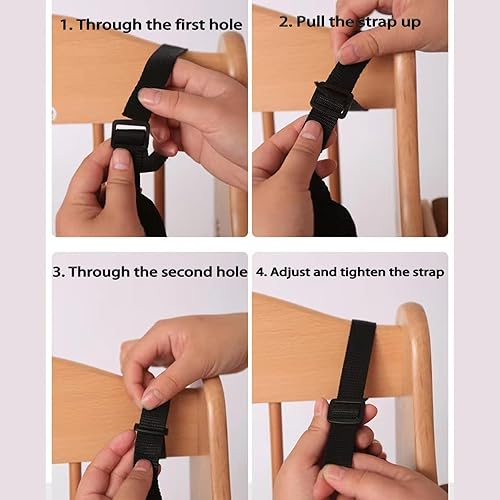 1. Through the first hole

2. Pull the strap up

3. Through the second hole

4. Adjust and tighten the strap