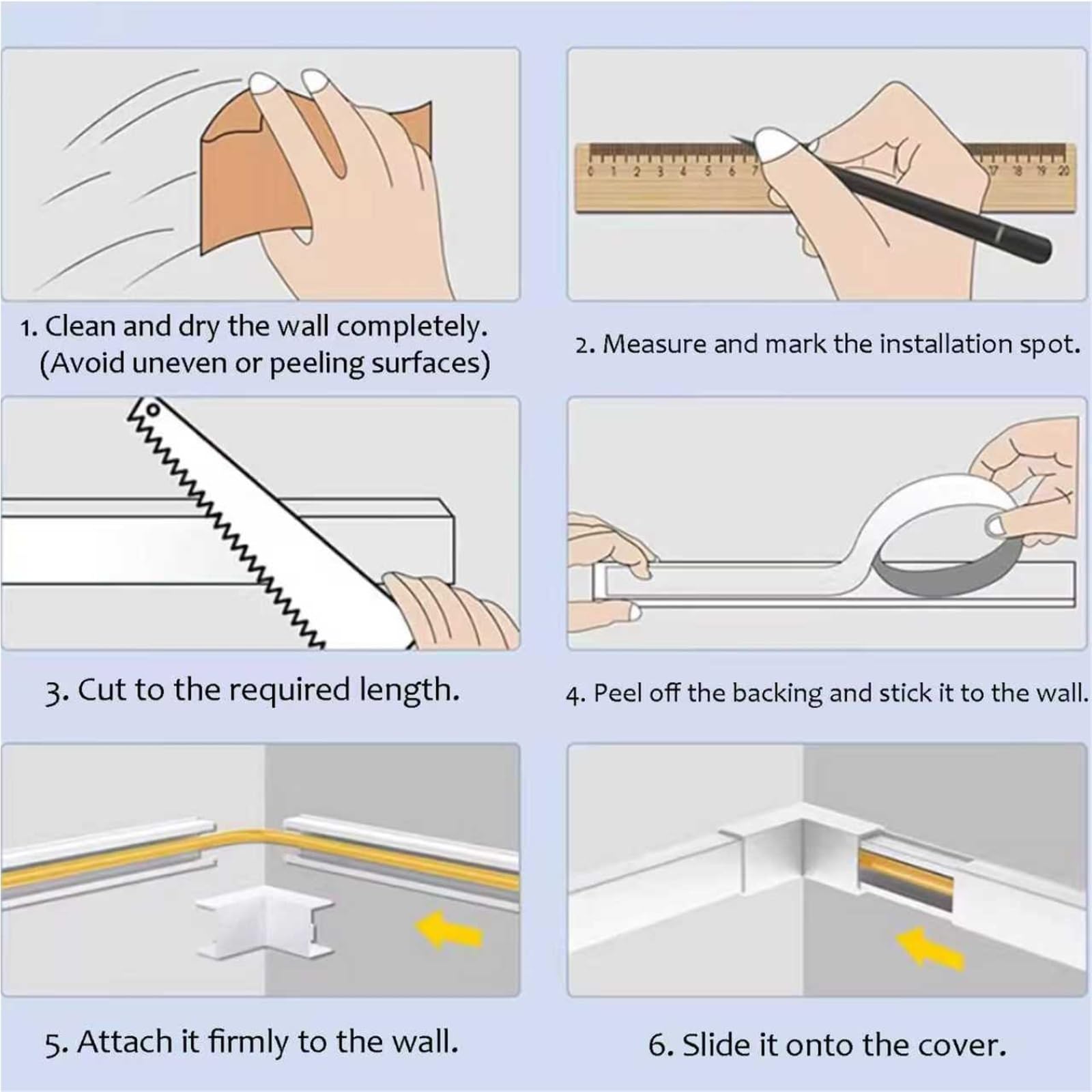 0 1 2 3 4 5 6 7 17 18 19 20

1. Clean and dry the wall completely. (Avoid uneven or peeling surfaces)

2. Measure and mark the installation spot.

3. Cut to the required length.

4. Peel off the backing and stick it to the wall.

5. Attach it firmly to the wall.

6. Slide it onto the cover.