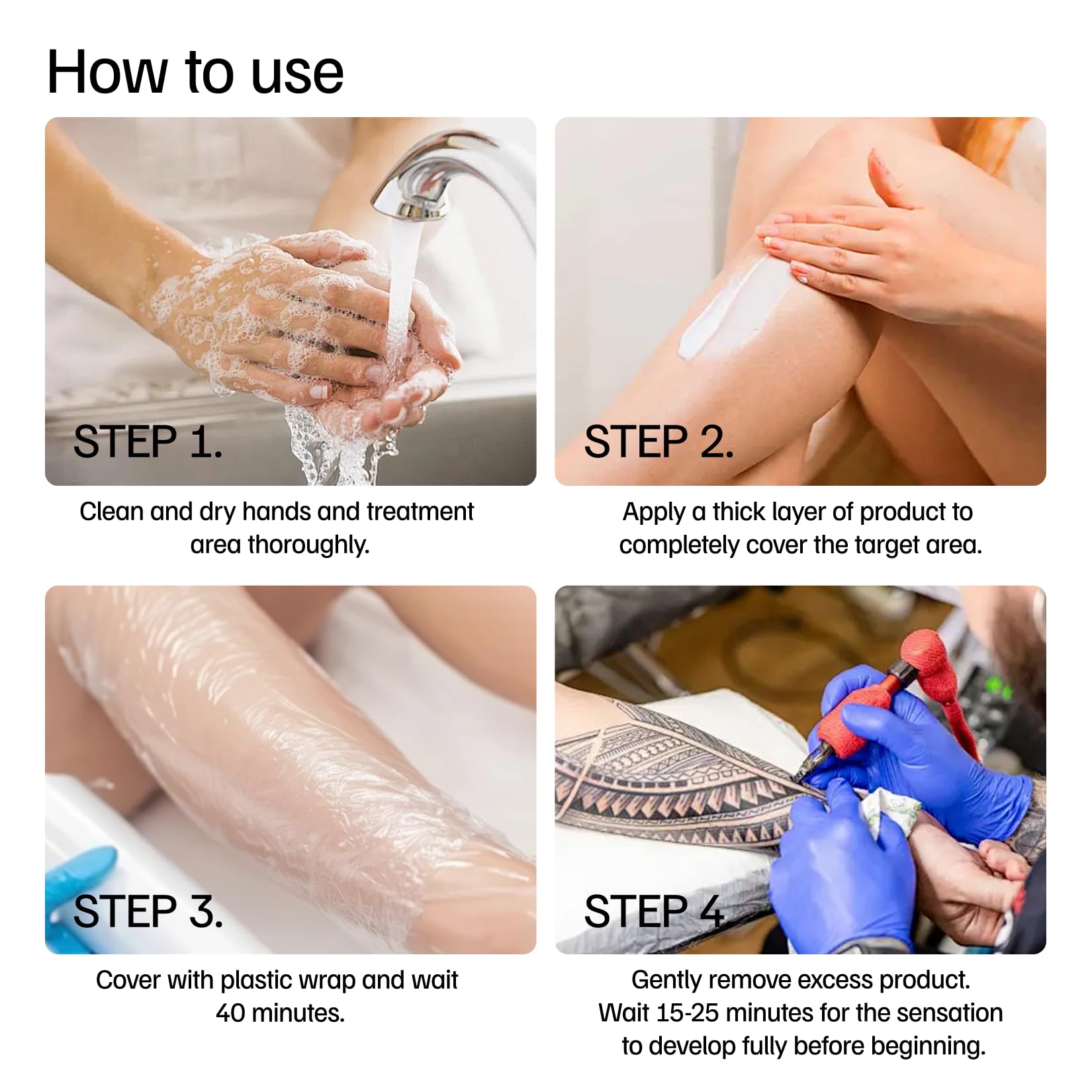 How to use

STEP 1.

Clean and dry hands and treatment area thoroughly.

STEP 2.

Apply a thick layer of product to completely cover the target area.

STEP 3.

Cover with plastic wrap and wait 40 minutes.

STEP 4.

Gently remove excess product. Wait 15-25 minutes for the sensation to develop fully before beginning.