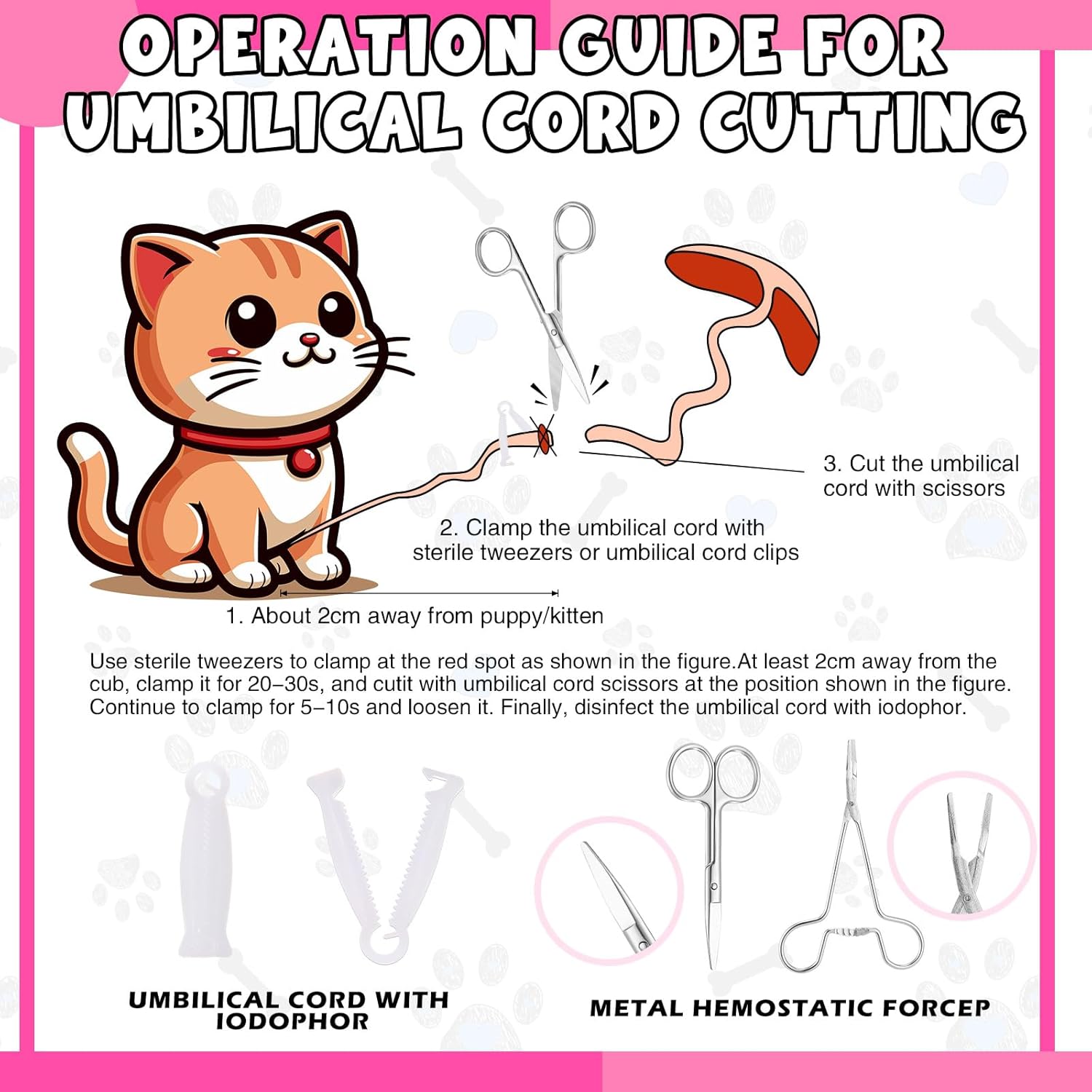 OPERATION GUIDE FOR UMBILICAL CORD CUTTING

3. Cut the umbilical cord with scissors

2. Clamp the umbilical cord with sterile tweezers or umbilical cord clips

1. About 2cm away from puppy/kitten

Use sterile tweezers to clamp at the red spot as shown in the figure.At least 2cm away from the cub, clamp it for 20–30s, and cutit with umbilical cord scissors at the position shown in the figure. Continue to clamp for 5–10s and loosen it. Finally, disinfect the umbilical cord with iodophor.

UMBILICAL CORD WITH IODOPHOR

METAL HEMOSTATIC FORCEP