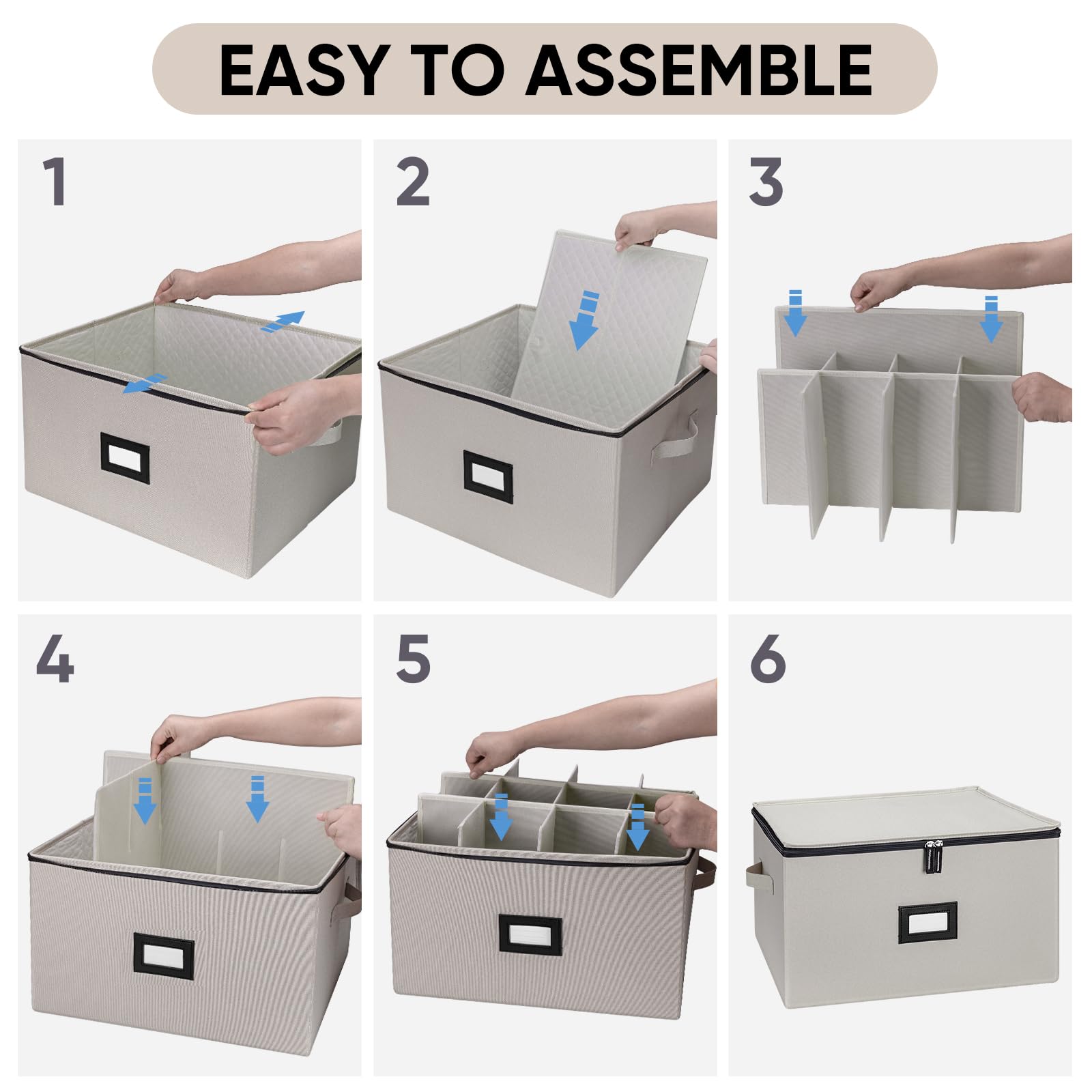 EASY TO ASSEMBLE

1

2

3

4

5

6