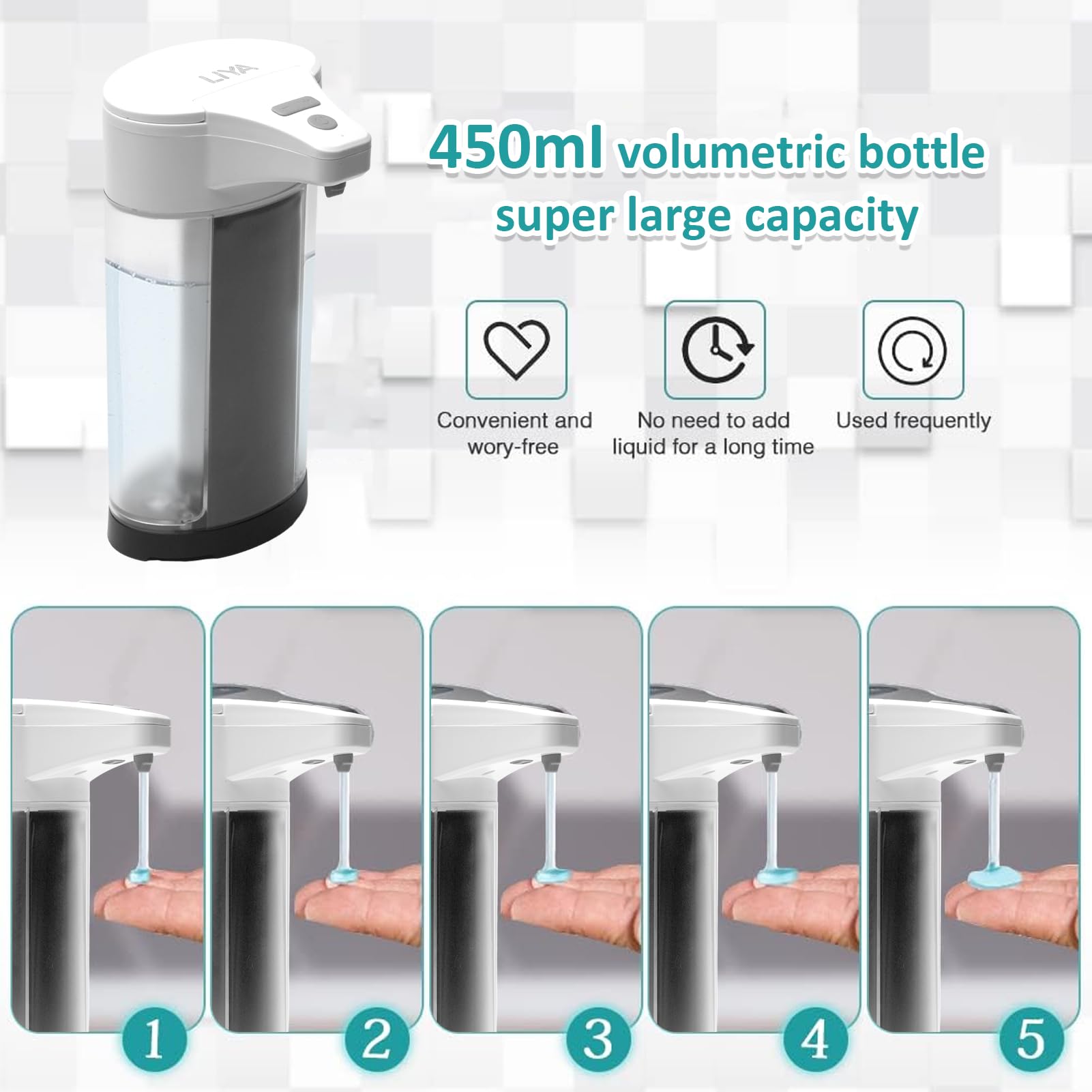 LIYA

450ml volumetric bottle
super large capacity

Convenient and wory-free

No need to add liquid for a long time

Used frequently

1

2

3

4

5