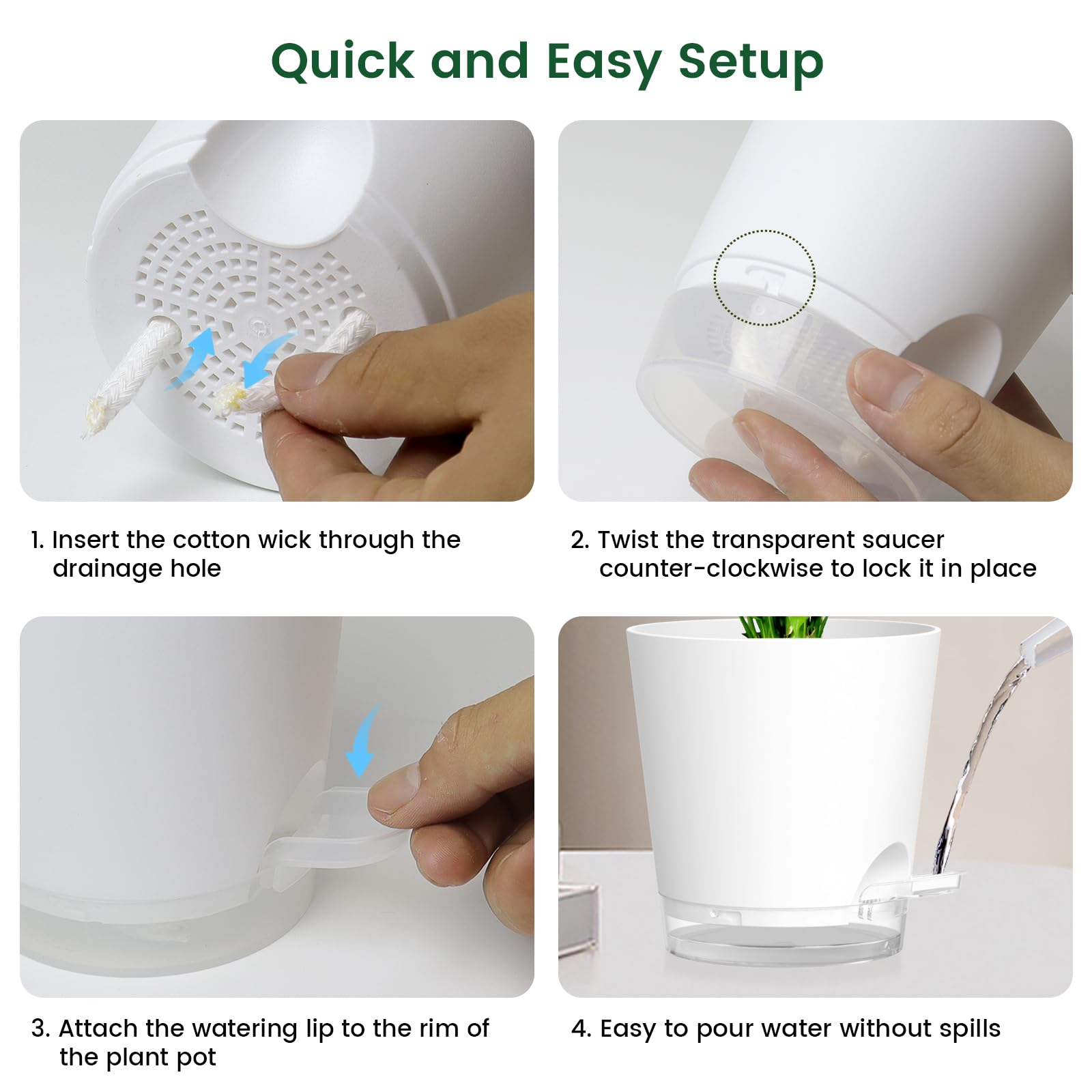 Quick and Easy Setup

1. Insert the cotton wick through the drainage hole

2. Twist the transparent saucer counter-clockwise to lock it in place

3. Attach the watering lip to the rim of the plant pot

4. Easy to pour water without spills