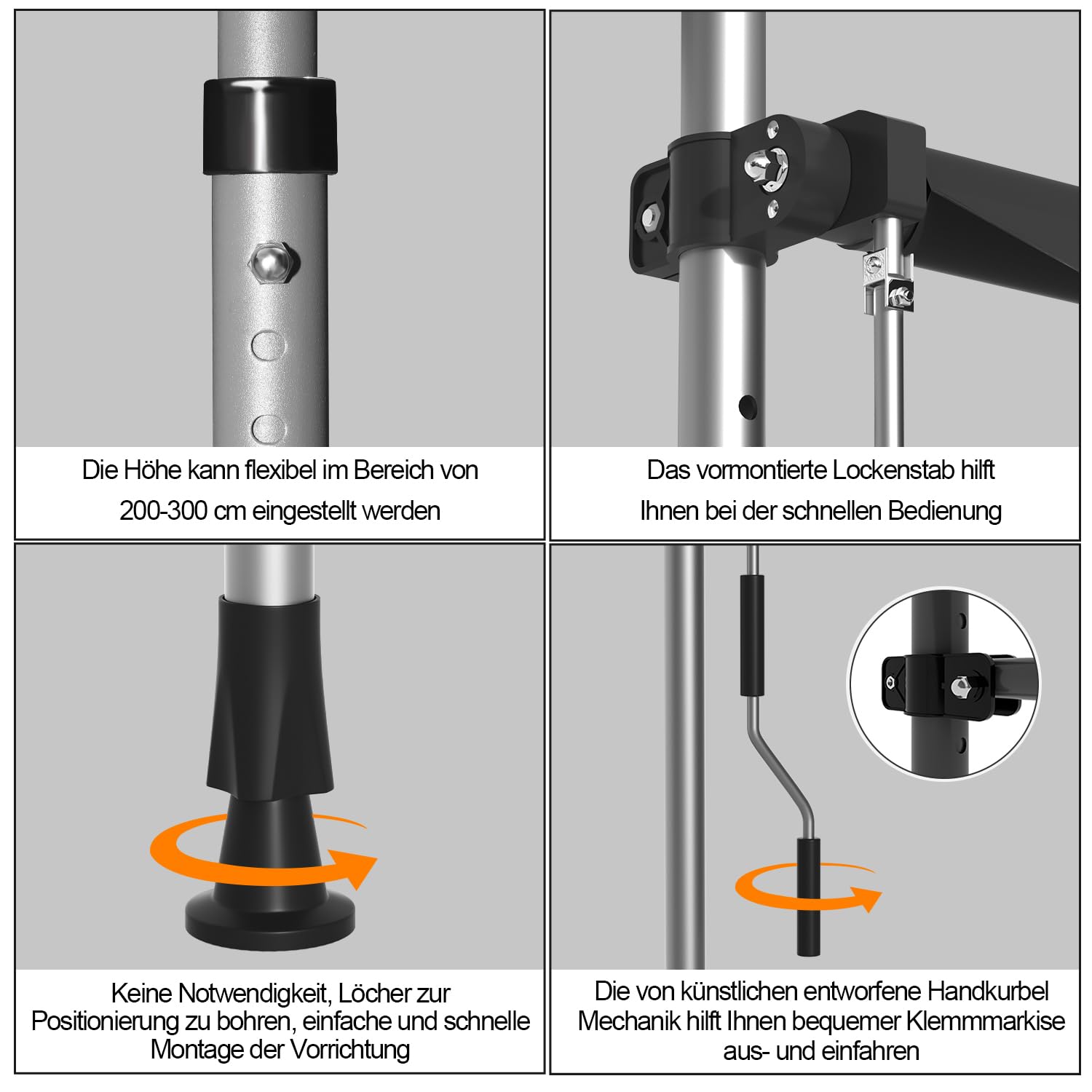 Die Höhe kann flexibel im Bereich von 200-300 cm eingestellt werden

Das vormontierte Lockenstab hilft Ihnen bei der schnellen Bedienung

Keine Notwendigkeit, Löcher zur Positionierung zu bohren, einfache und schnelle Montage der Vorrichtung

Die von künstlichen entworfene Handkurbel Mechanik hilft Ihnen bequemer Klemmmarkise aus- und einfahren