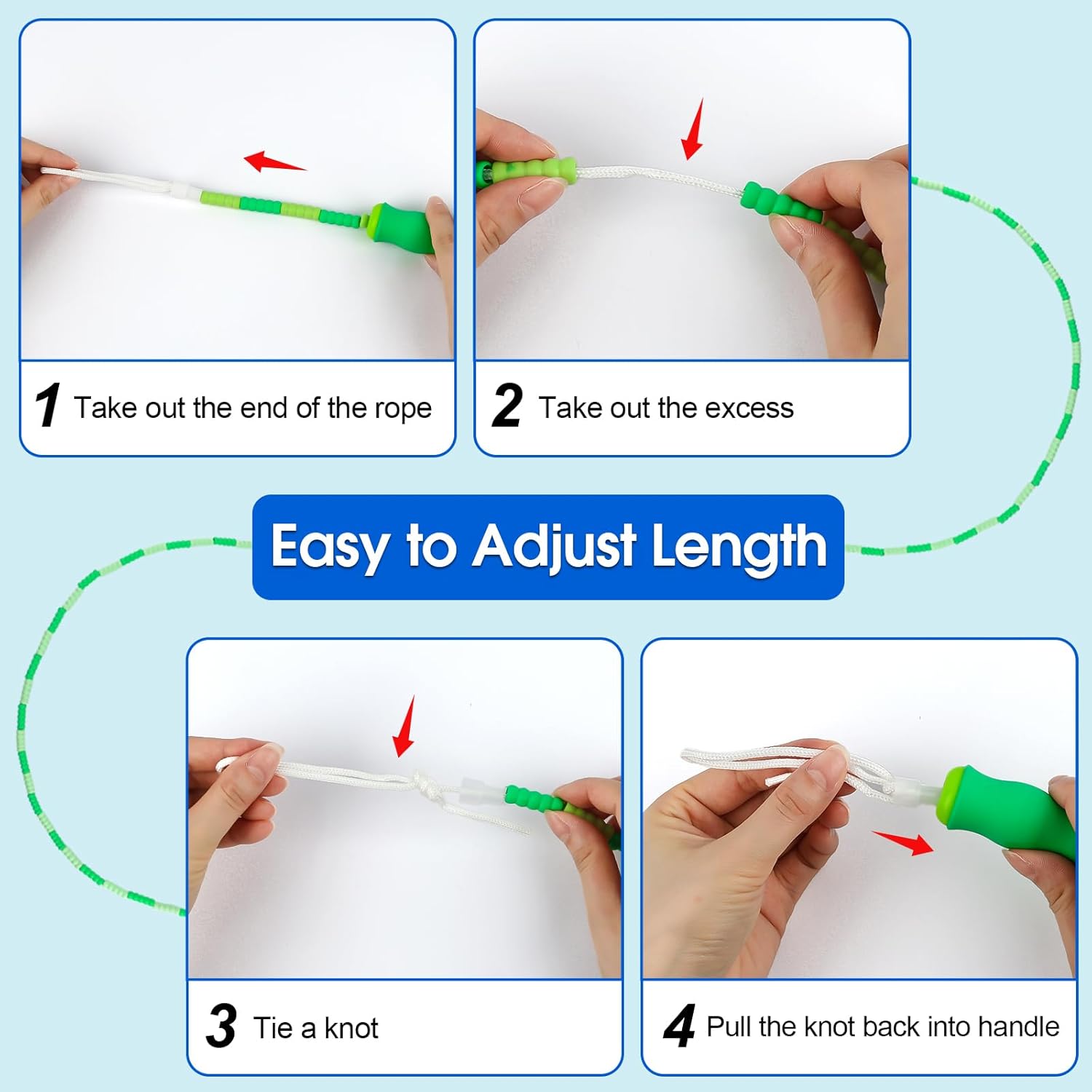 1 Take out the end of the rope

2 Take out the excess

Easy to Adjust Length

3 Tie a knot

4 Pull the knot back into handle