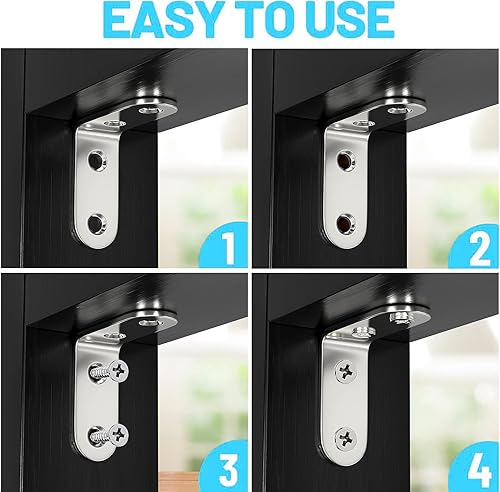 EASY TO USE

1

2

3

4