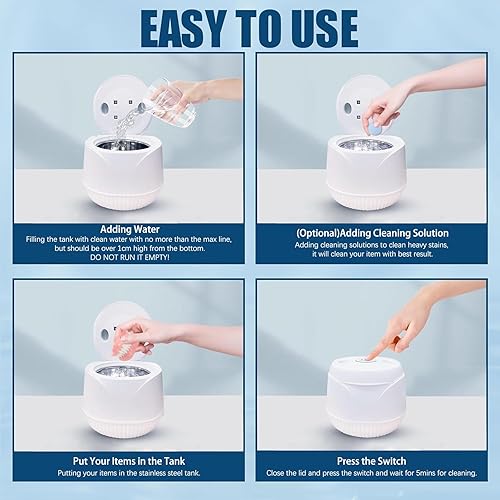 EASY TO USE

Adding Water
Filling the tank with clean water with no more than the max line, but should be over 1cm high from the bottom.
DO NOT RUN IT EMPTY!

(Optional)Adding Cleaning Solution
Adding cleaning solutions to clean heavy stains, it will clean your item with best result.

Put Your Items in the Tank
Putting your items in the stainless steel tank.

Press the Switch
Close the lid and press the switch and wait for 5mins for cleaning.