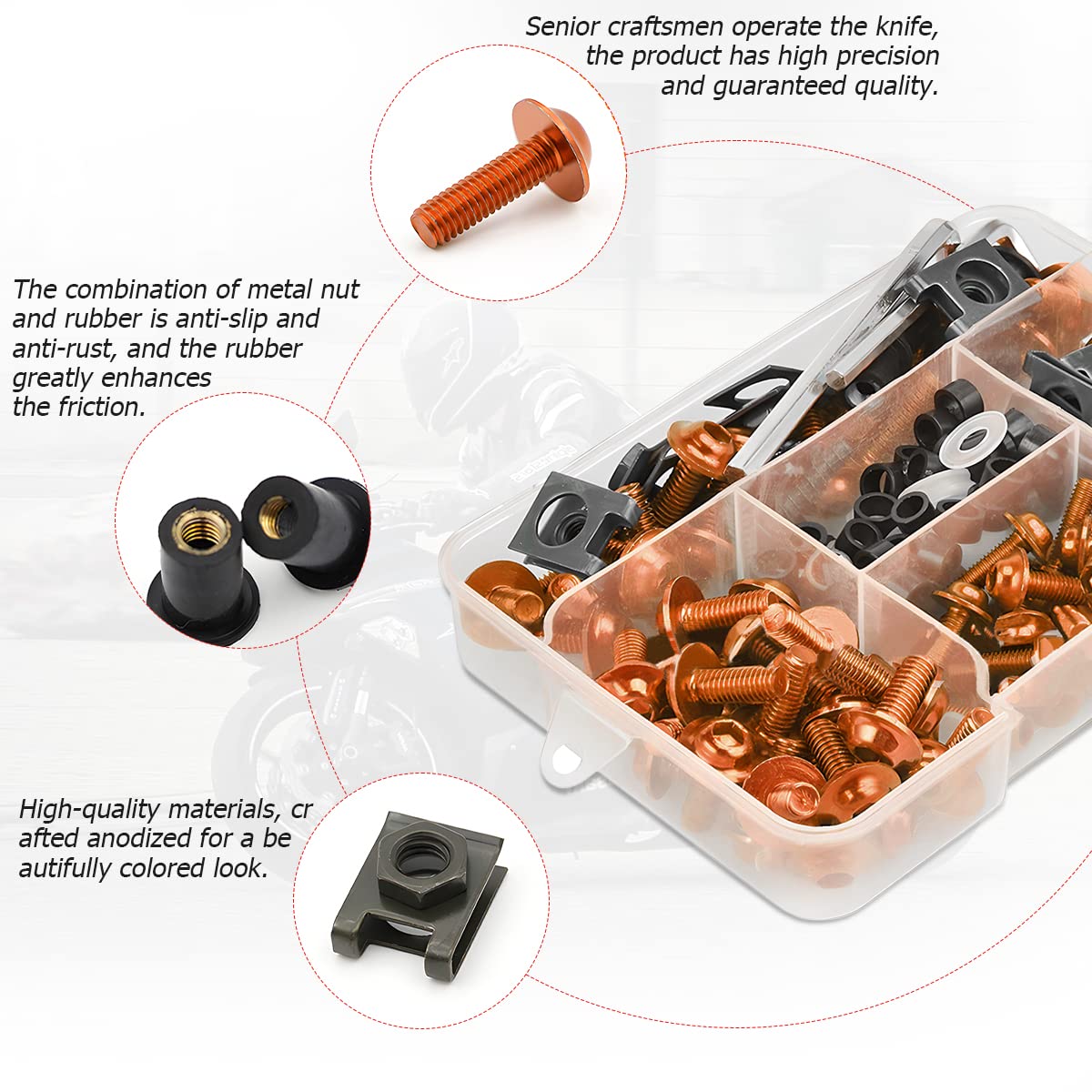 Senior craftsmen operate the knife, the product has high precision and guaranteed quality.

The combination of metal nut and rubber is anti-slip and anti-rust, and the rubber greatly enhances the friction.

High-quality materials, cr afted anodized for a be autifully colored look.