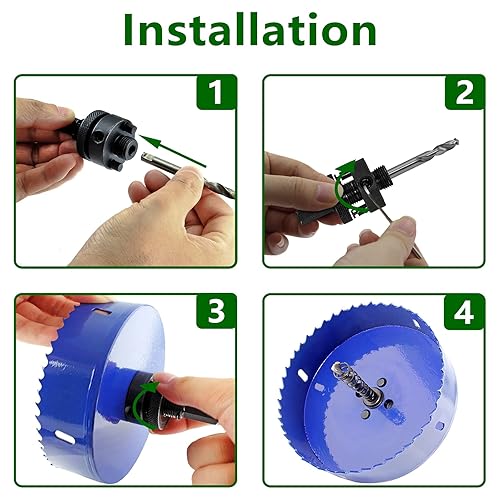 Installation

1

2

3

4