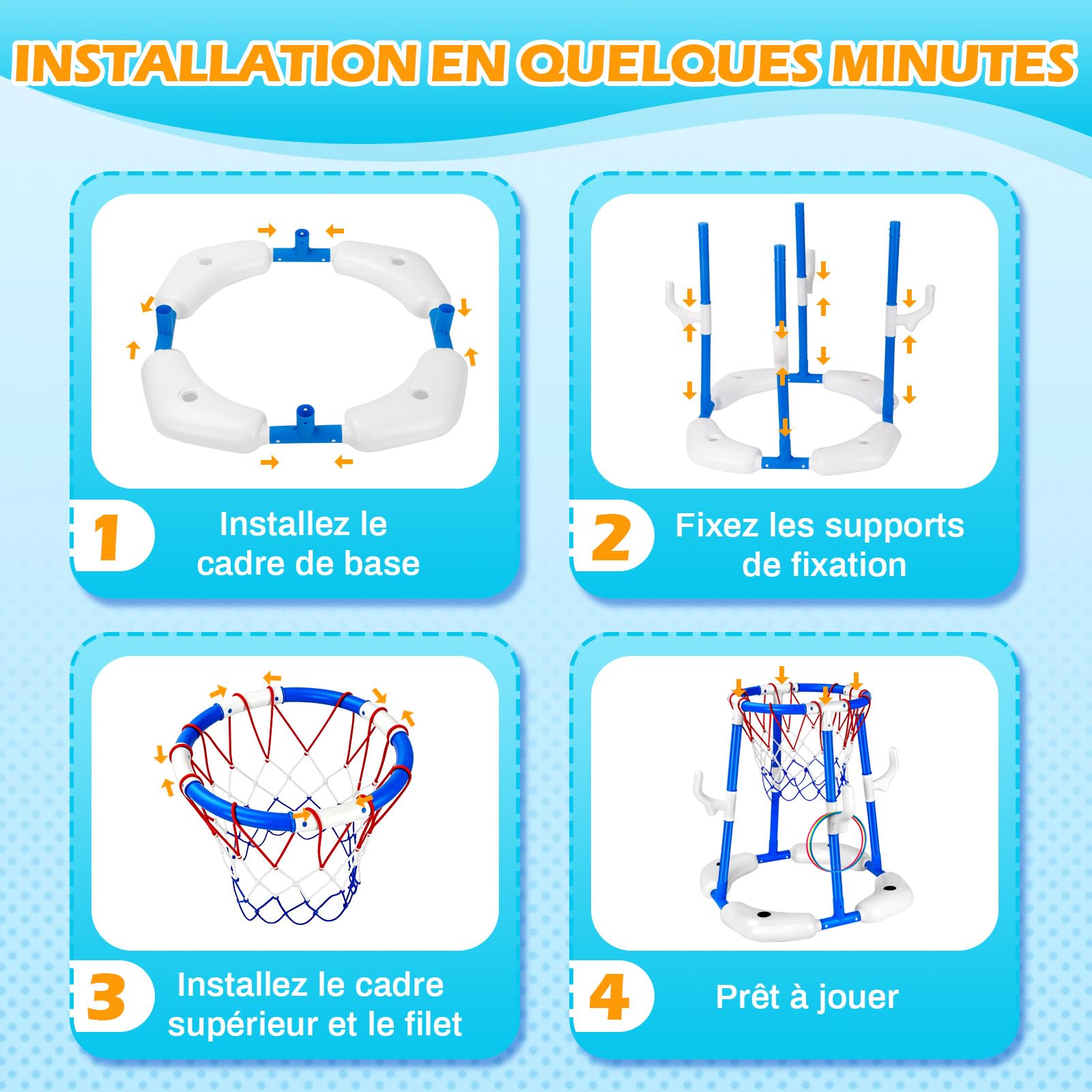 INSTALLATION EN QUELQUES MINUTES

1
Installez le cadre de base

2
Fixez les supports de fixation

3
Installez le cadre supérieur et le filet

4
Prêt à jouer