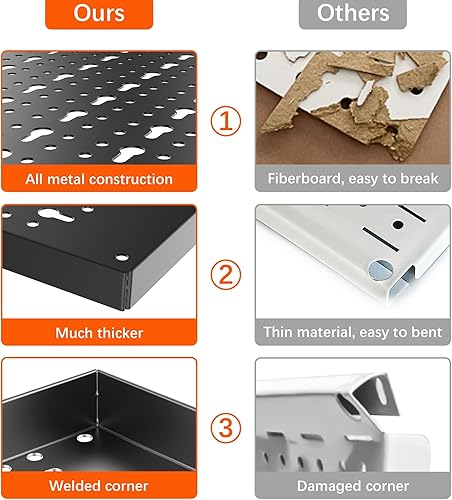 Ours

Others

All metal construction

①

Fiberboard, easy to break

Much thicker

②

Thin material, easy to bent

Welded corner

③

Damaged corner