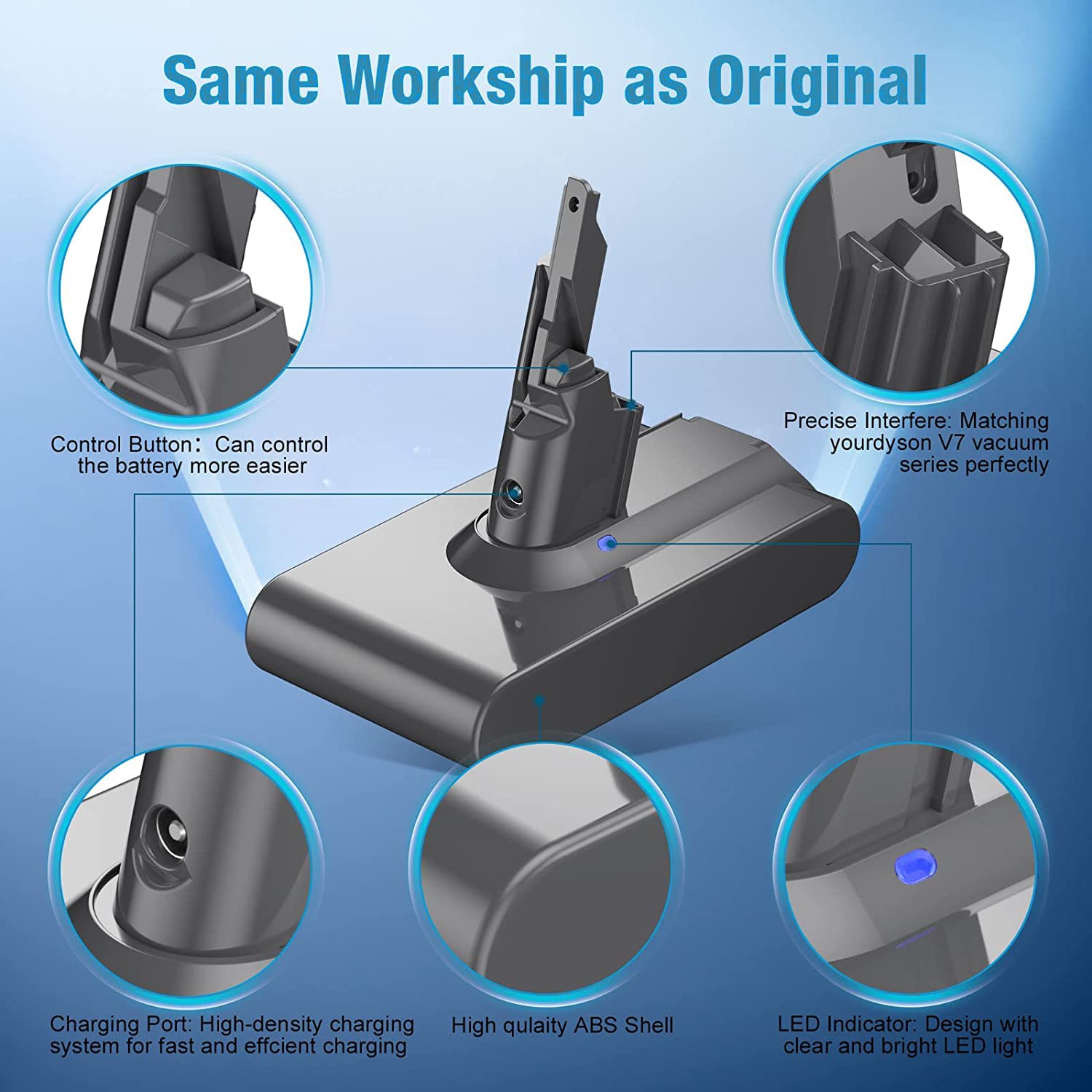 Same Workship as Original

Control Button：Can control the battery more easier

Precise Interfere: Matching yourdyson V7 vacuum series perfectly

Charging Port: High-density charging system for fast and effcient charging

High qulaity ABS Shell

LED Indicator: Design with clear and bright LED light