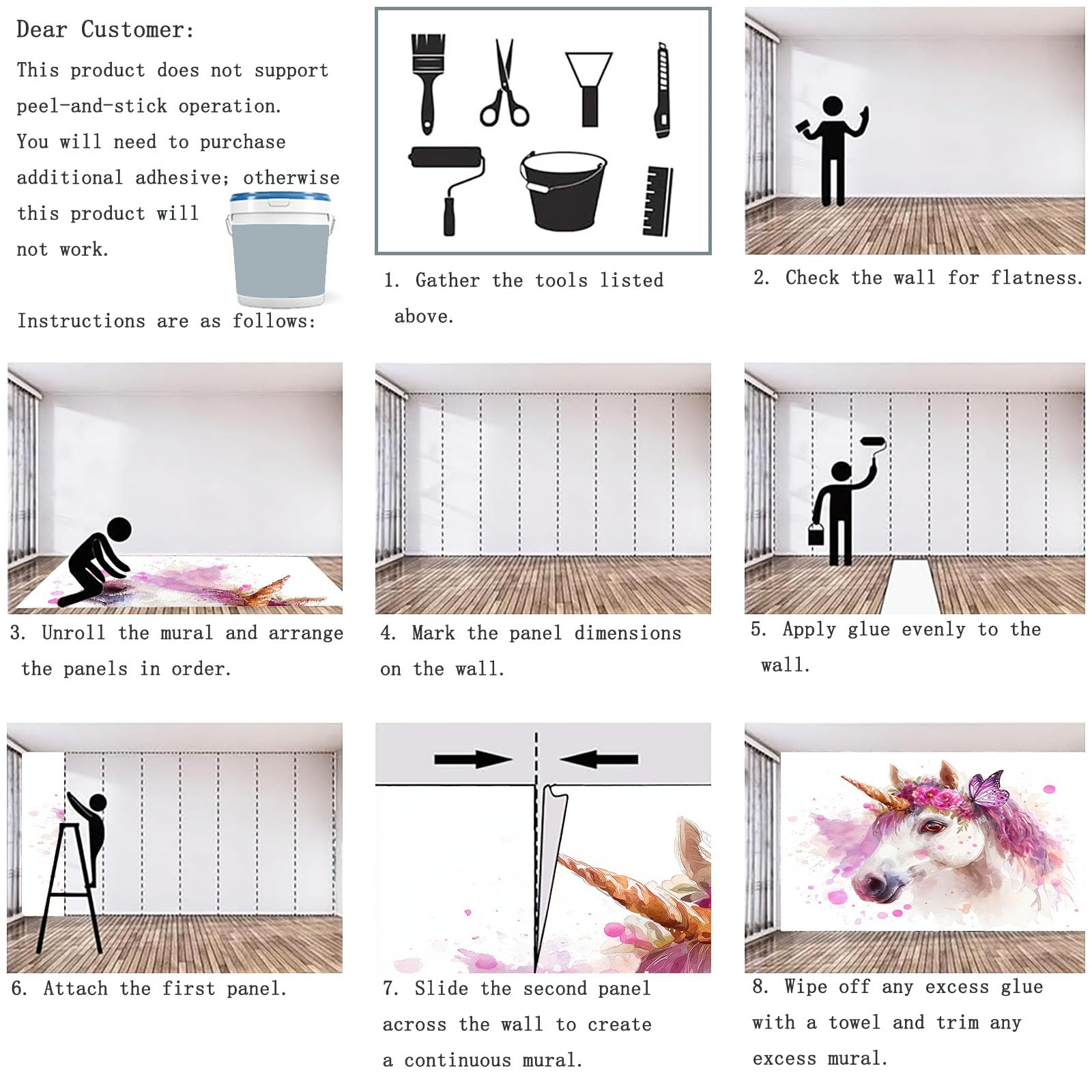 Dear Customer:

This product does not support peel-and-stick operation. You will need to purchase additional adhesive; otherwise this product will not work.

Instructions are as follows:

1. Gather the tools listed above.

2. Check the wall for flatness.

3. Unroll the mural and arrange the panels in order.

4. Mark the panel dimensions on the wall.

5. Apply glue evenly to the wall.

6. Attach the first panel.

7. Slide the second panel across the wall to create a continuous mural.

8. Wipe off any excess glue with a towel and trim any excess mural.