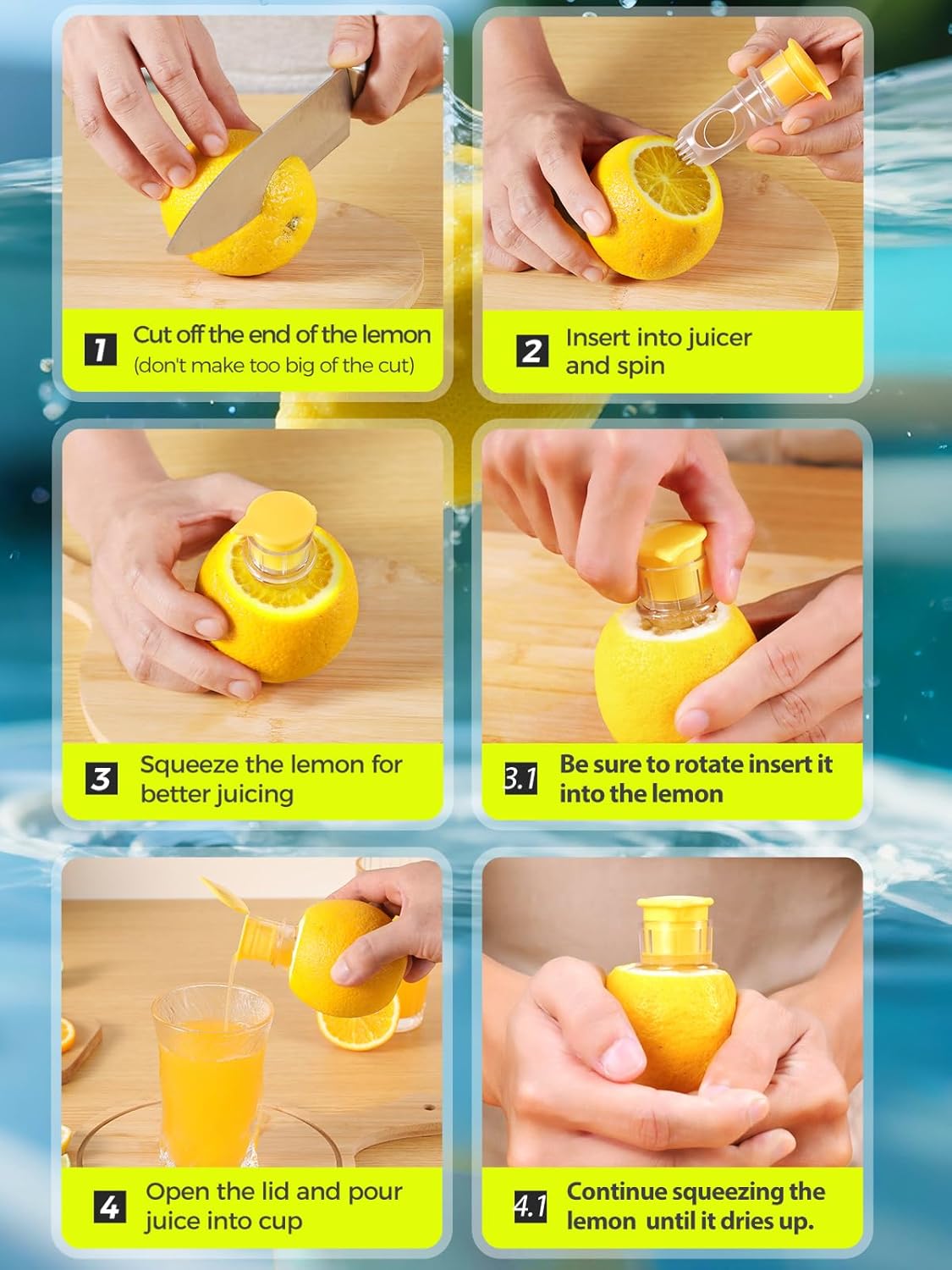 1 Cut off the end of the lemon (don't make too big of the cut)

2 Insert into juicer and spin

3 Squeeze the lemon for better juicing

3.1 Be sure to rotate insert it into the lemon

4 Open the lid and pour juice into cup

4.1 Continue squeezing the lemon until it dries up.