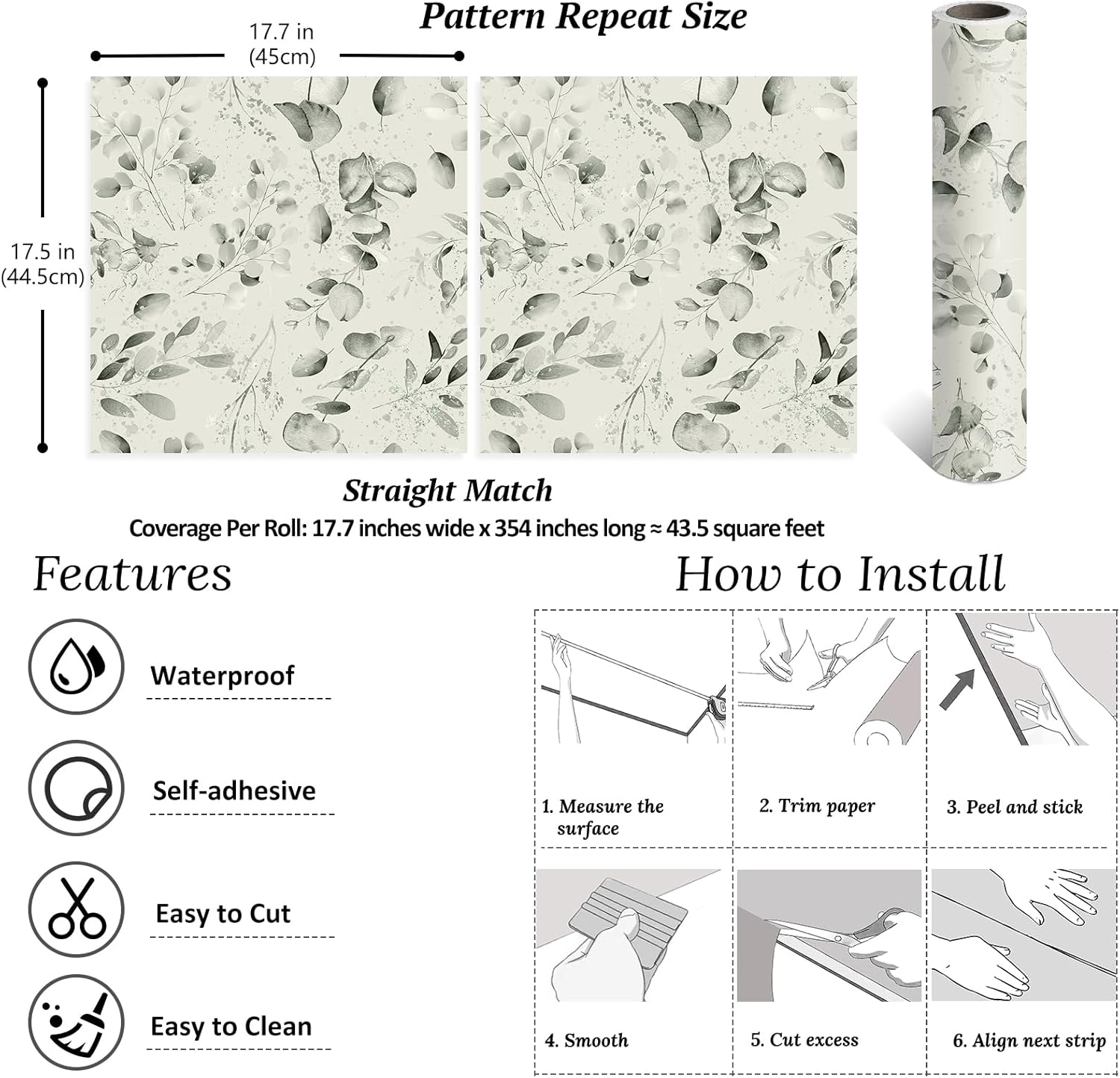 Pattern Repeat Size

17.7 in
(45cm)

17.5 in
(44.5cm)

Straight Match

Coverage Per Roll: 17.7 inches wide x 354 inches long ≈ 43.5 square feet

Features

Waterproof

Self-adhesive

Easy to Cut

Easy to Clean

How to Install

1. Measure the surface

2. Trim paper

3. Peel and stick

4. Smooth

5. Cut excess

6. Align next strip