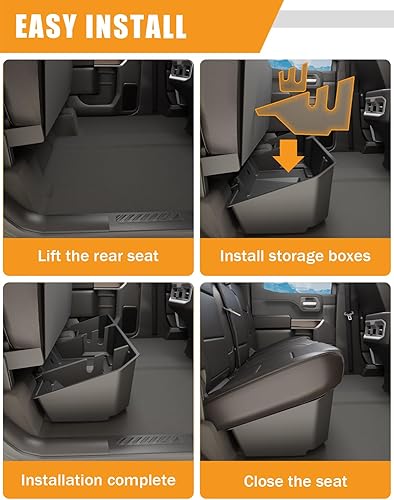 EASY INSTALL

Lift the rear seat

Install storage boxes

Installation complete

Close the seat