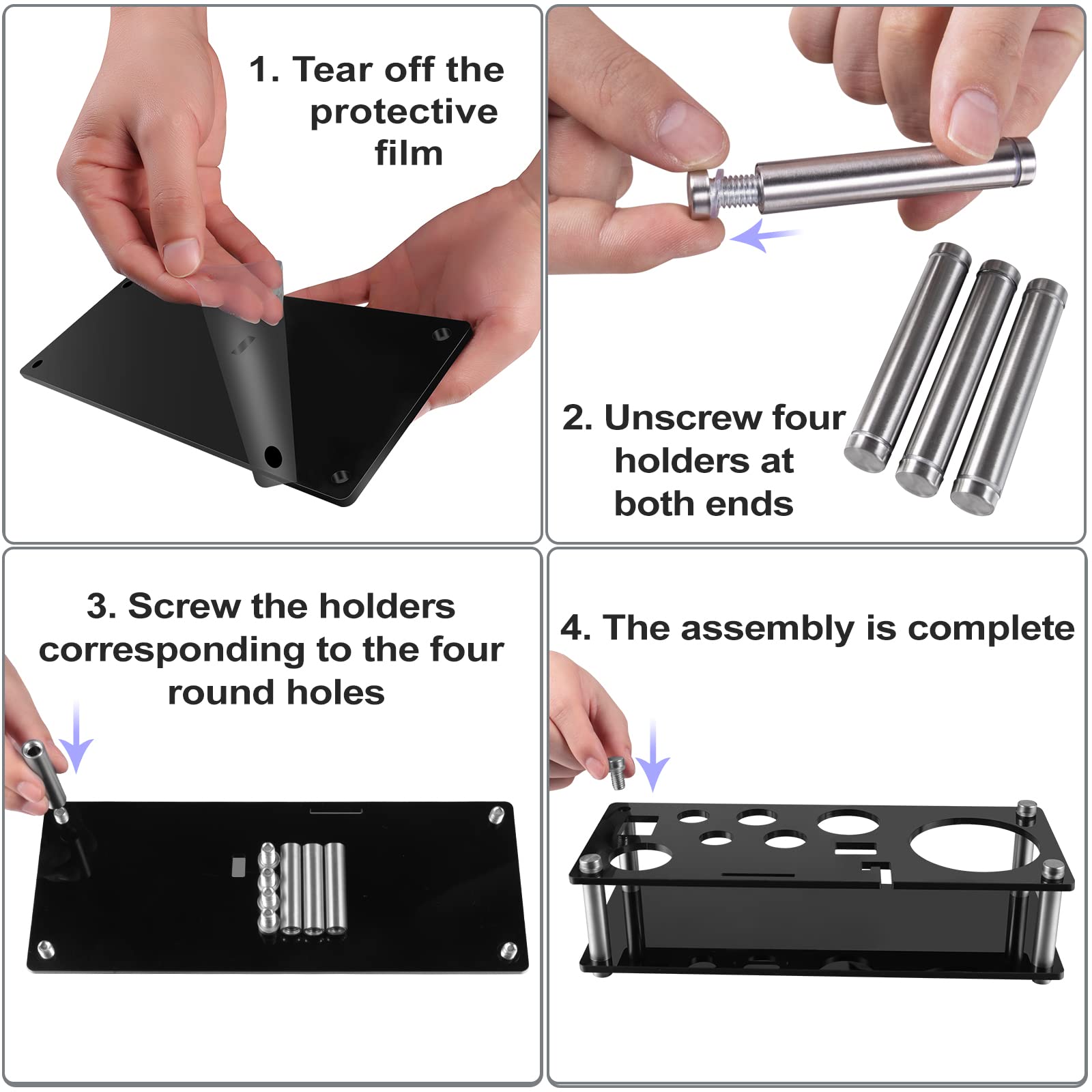 1. Tear off the protective film

2. Unscrew four holders at both ends

3. Screw the holders corresponding to the four round holes

4. The assembly is complete